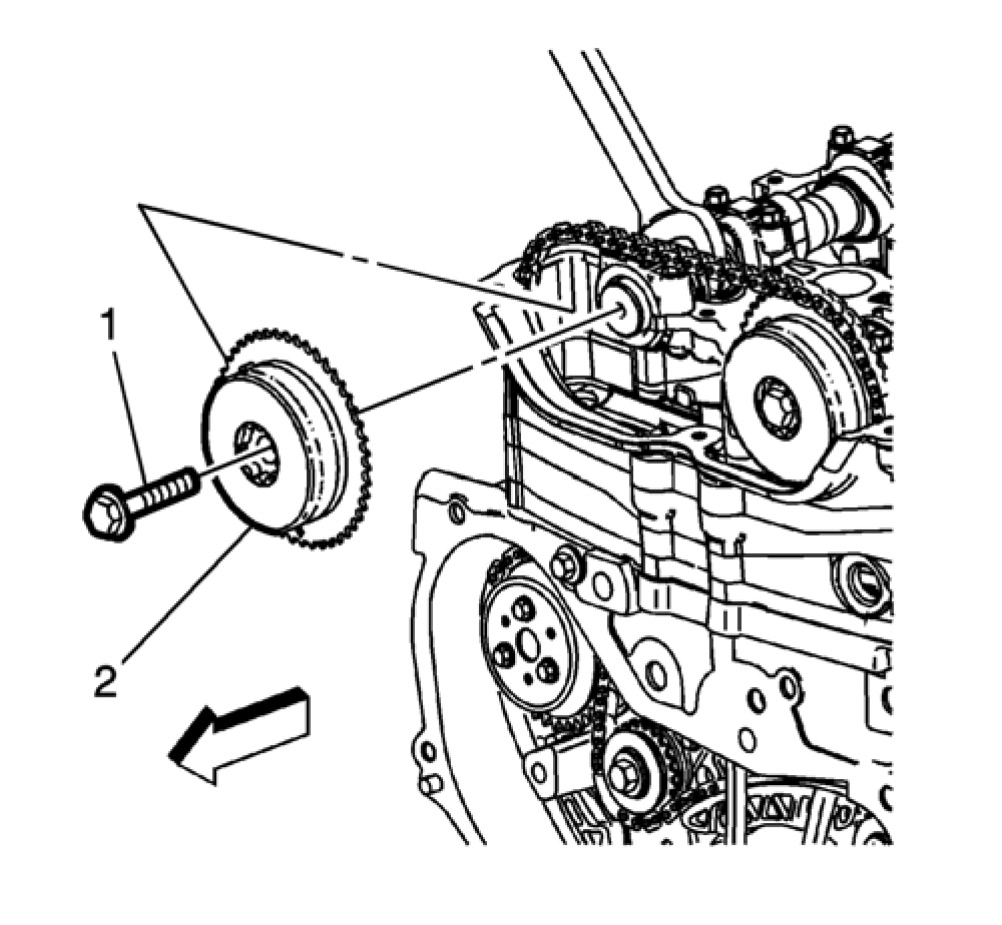 1
2