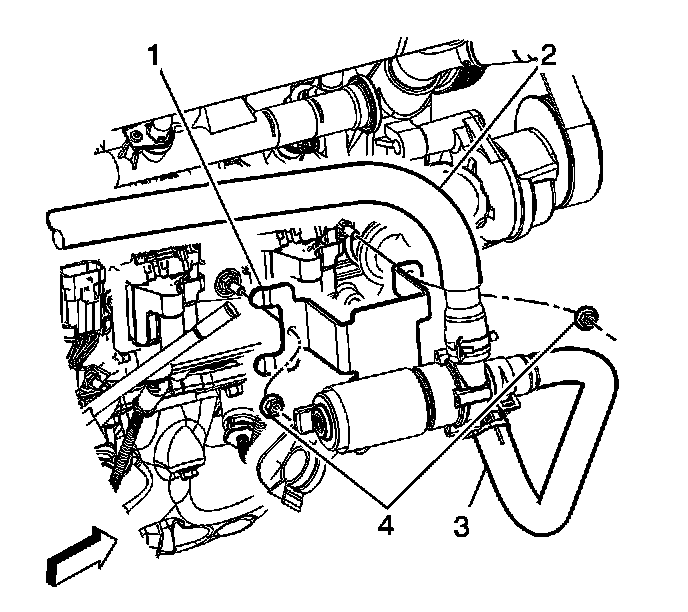 1
2
4
3