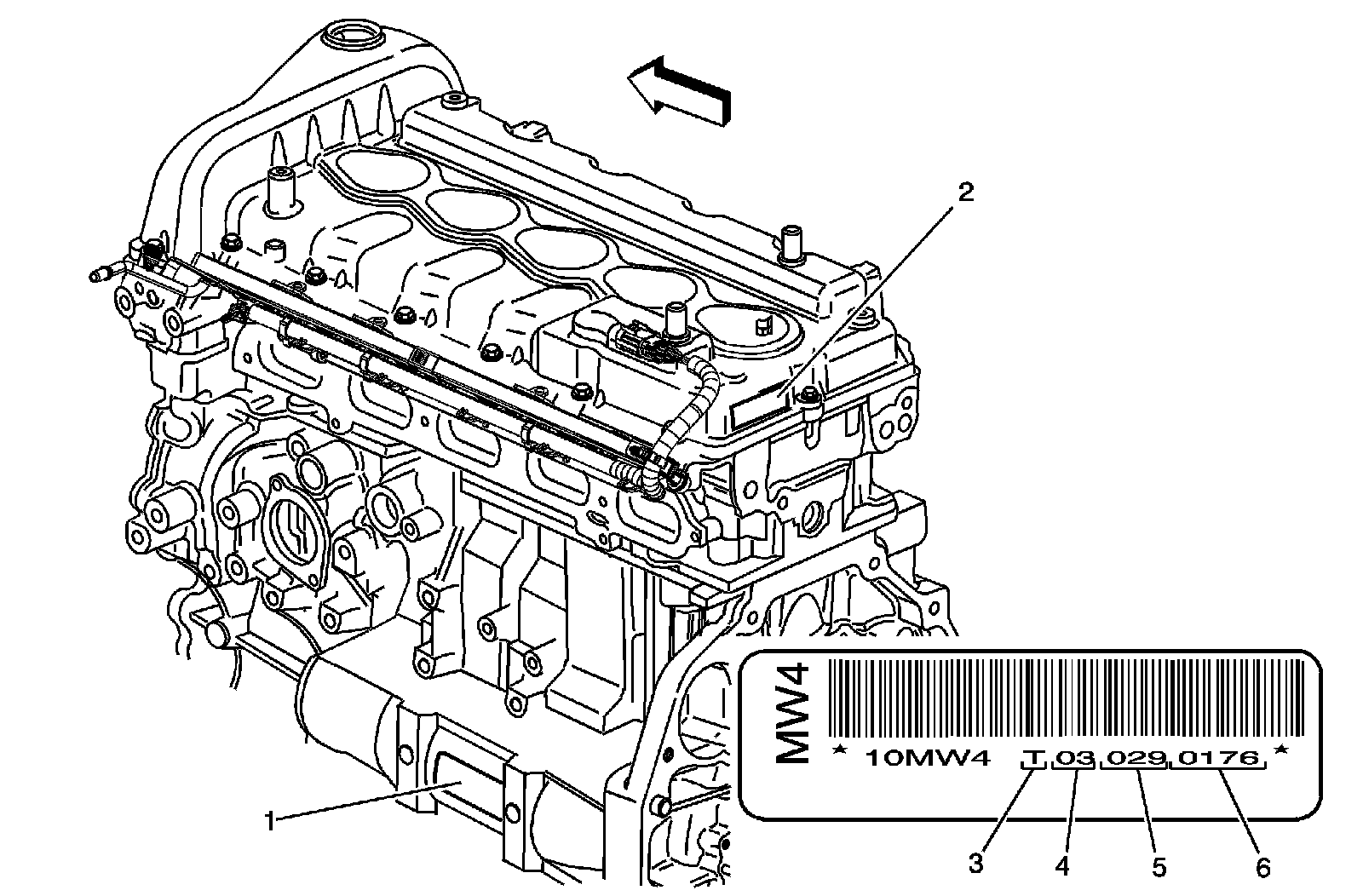 2

1

MW4

* 10MW4 T 03 029 0176 *

3 4 5 6