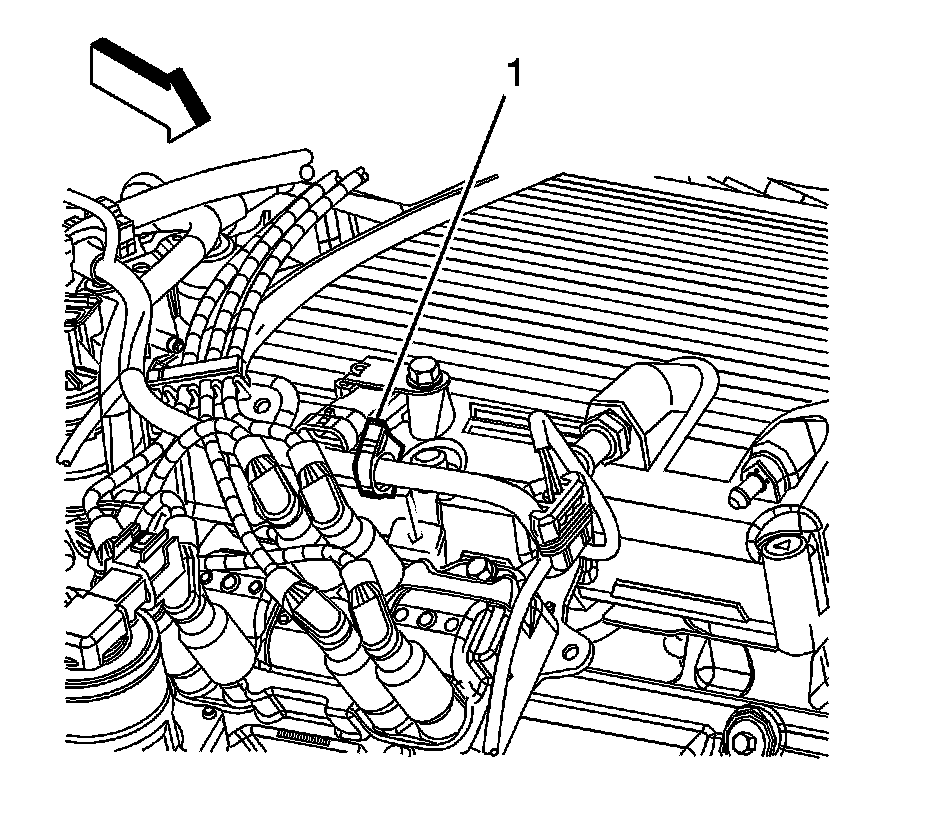 1