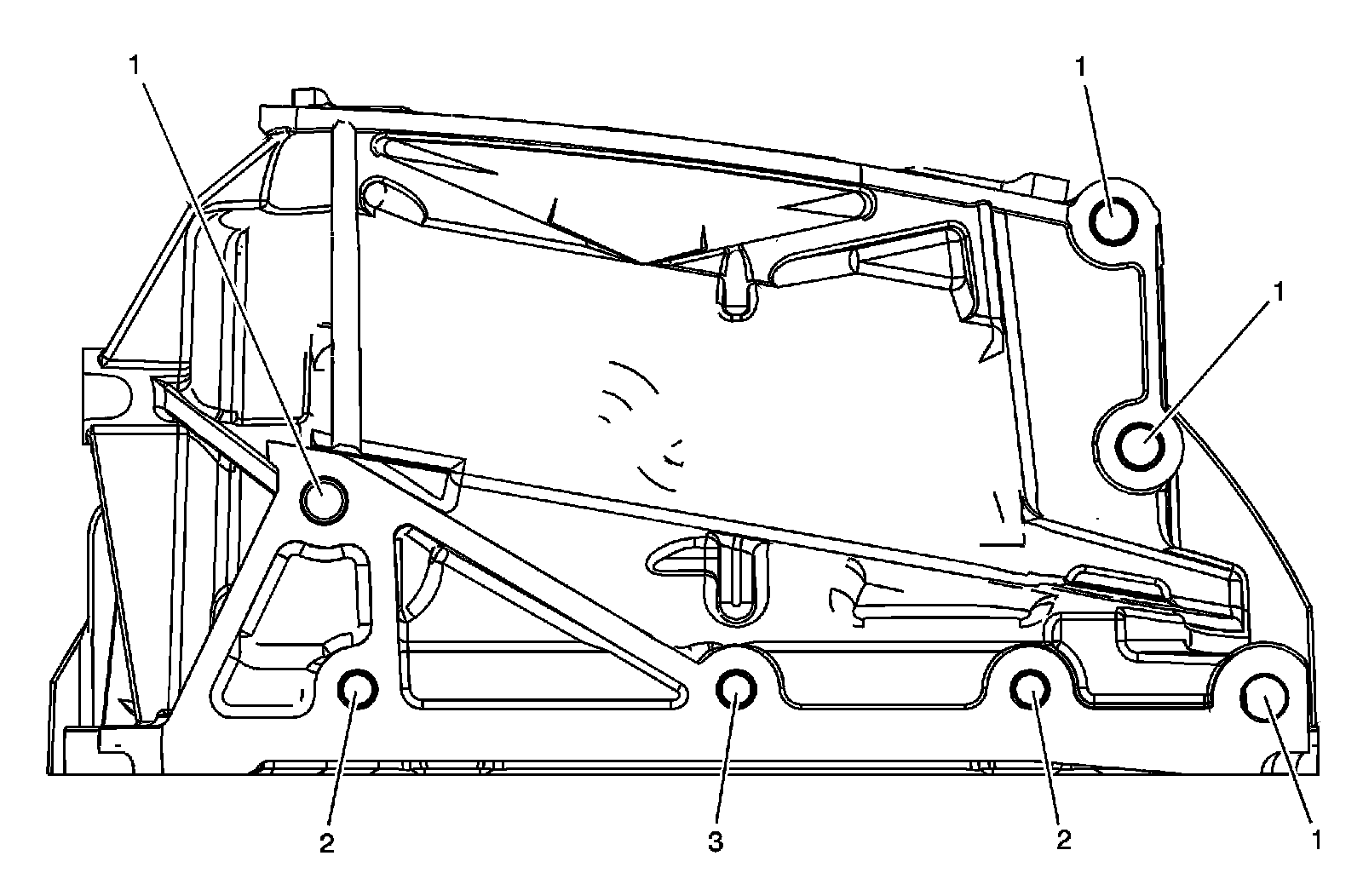 1
1
1
2
3
2
1