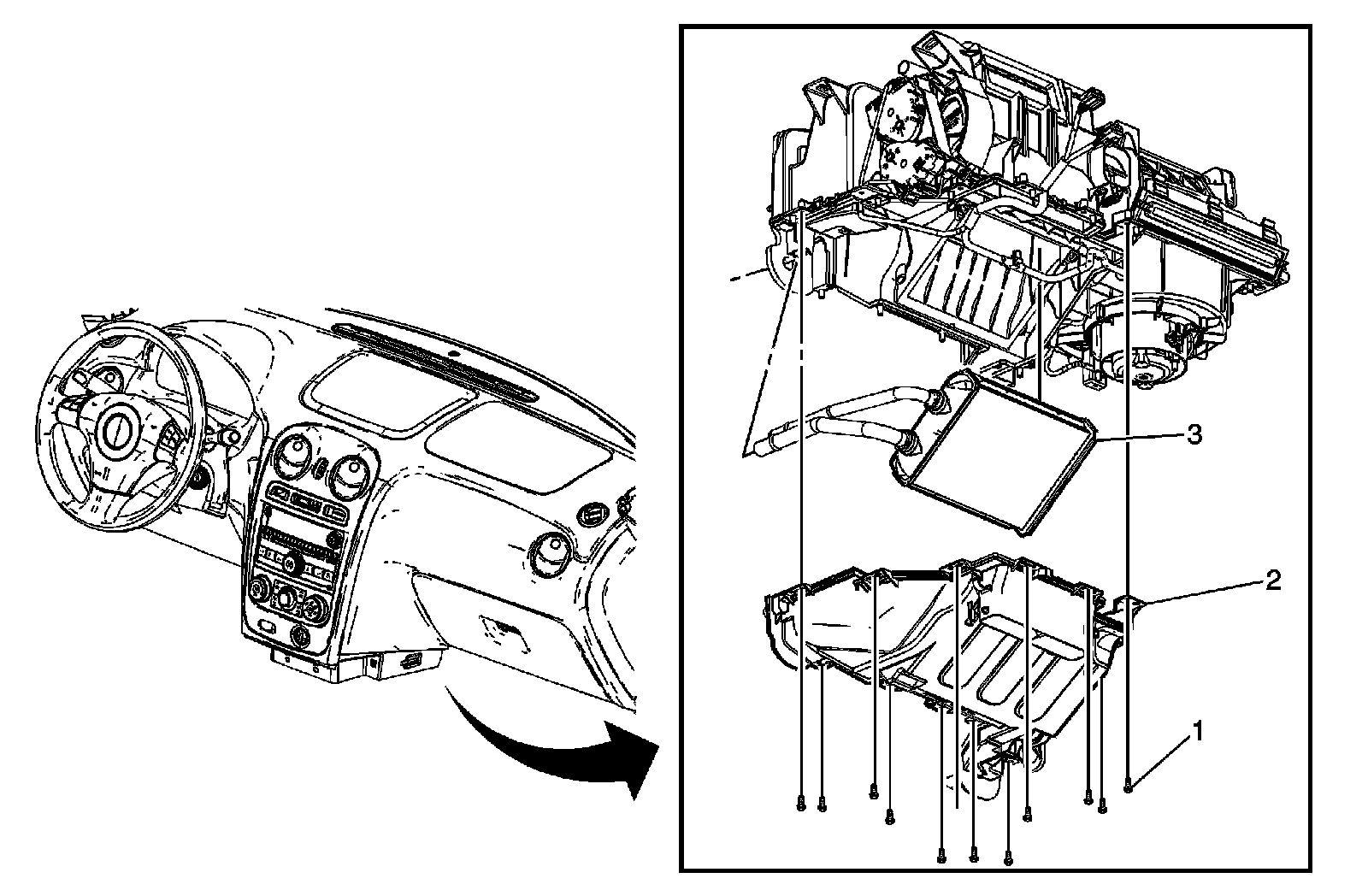 3
2
1