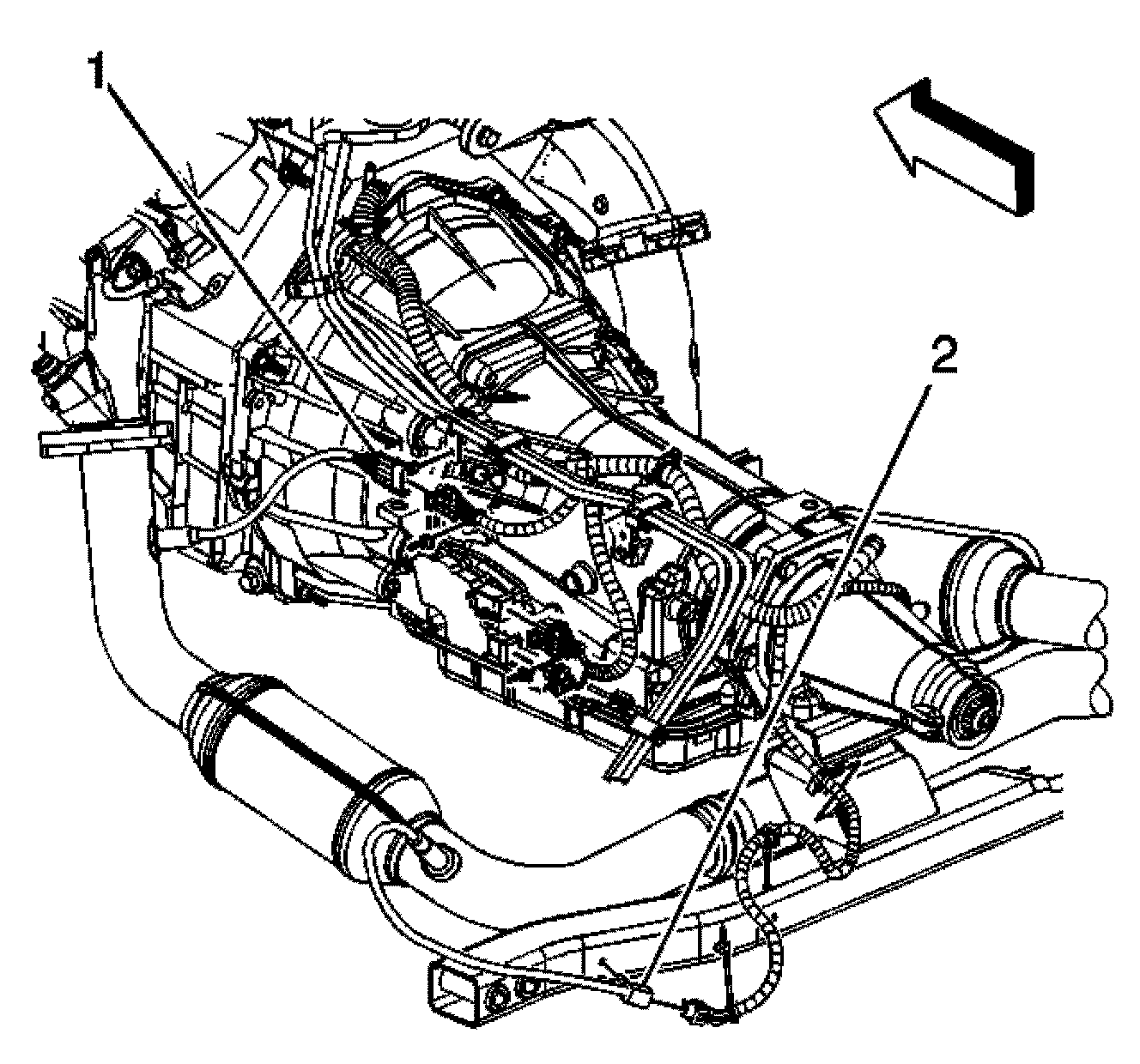 1

2