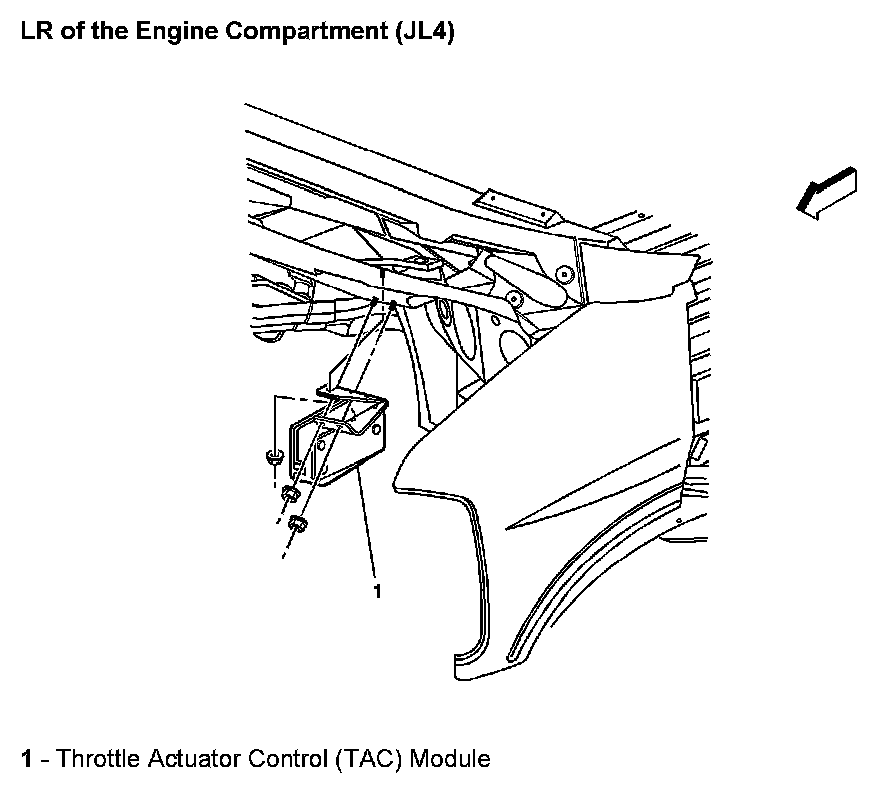 LR of the Engine Compartment (JL4)

1

1 - Throttle Actuator Control (TAC) Module