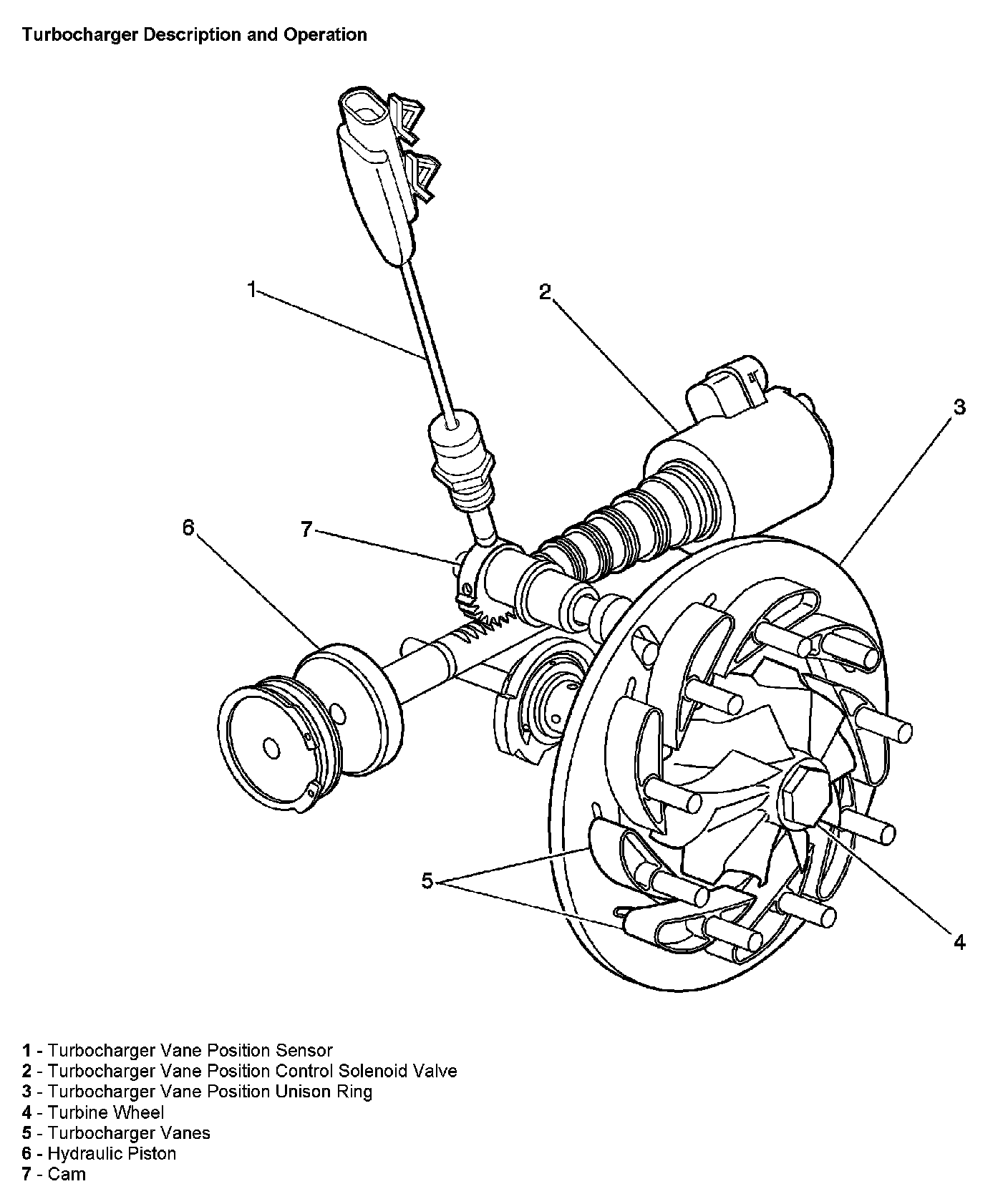 Turbocharger Description and Operation

1
2
3
6
7
5
4

1 - Turbocharger Vane Position Sensor
2 - Turbocharger Vane Position Control Solenoid Valve
3 - Turbocharger Vane Position Unison Ring
4 - Turbine Wheel
5 - Turbocharger Vanes
6 - Hydraulic Piston
7 - Cam