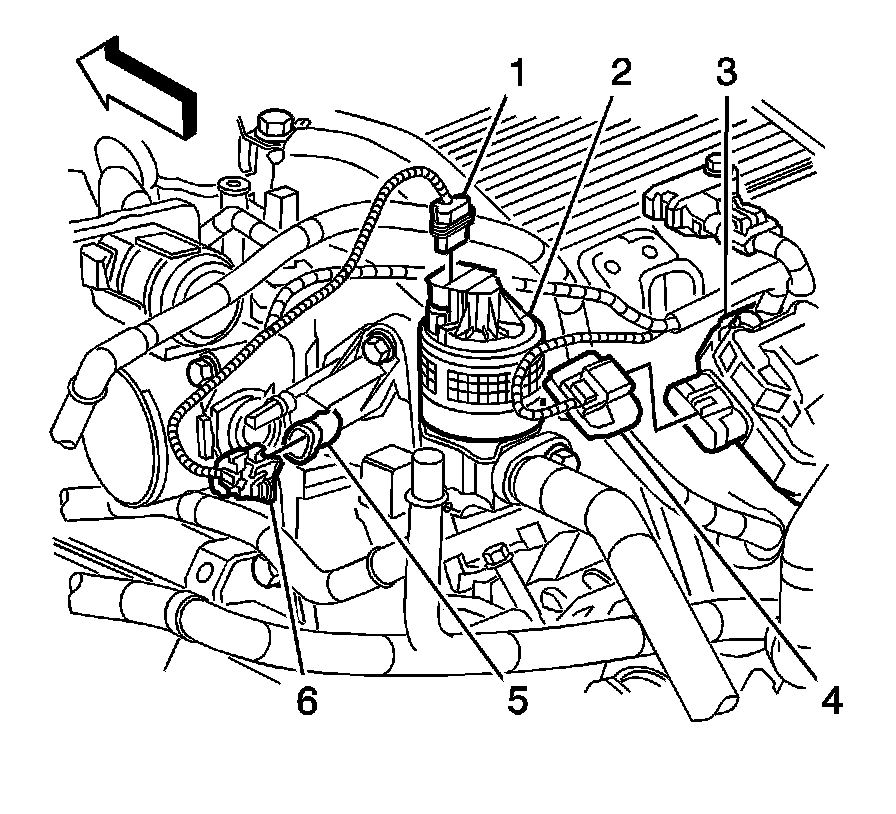 1
2
3
6
5
4