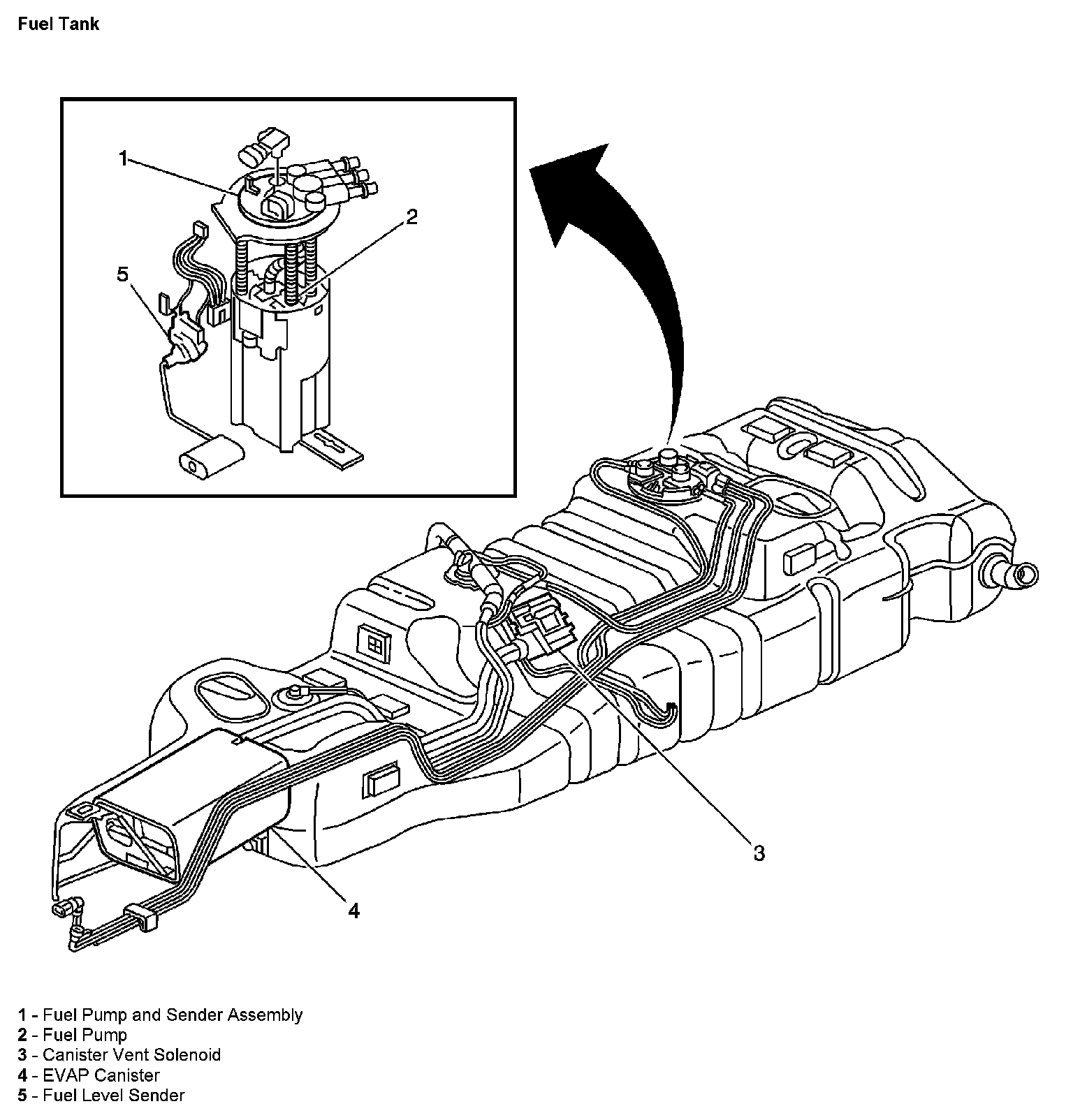 Fuel Tank

1

2

5

3

4

1 - Fuel Pump and Sender Assembly
2 - Fuel Pump
3 - Canister Vent Solenoid
4 - EVAP Canister
5 - Fuel Level Sender