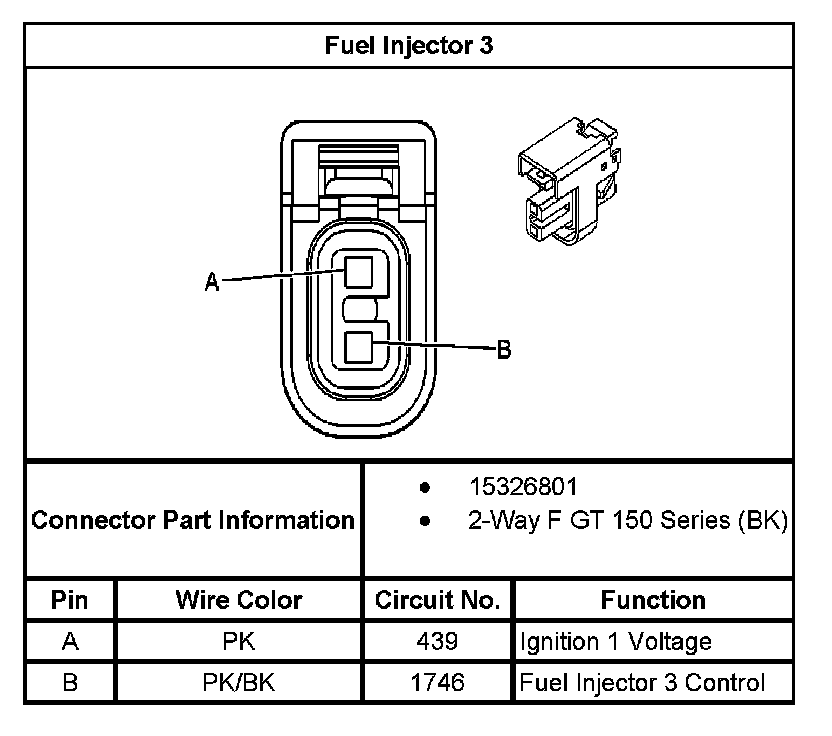 Fuel Injector 3

A

B

Connector Part Information

- 15326801
- 2-Way F GT 150 Series (BK)

| Pin | Wire Color | Circuit No. | Function |
|---|---|---|---|
| A | PK | 439 | Ignition 1 Voltage |
| B | PK/BK | 1746 | Fuel Injector 3 Control |