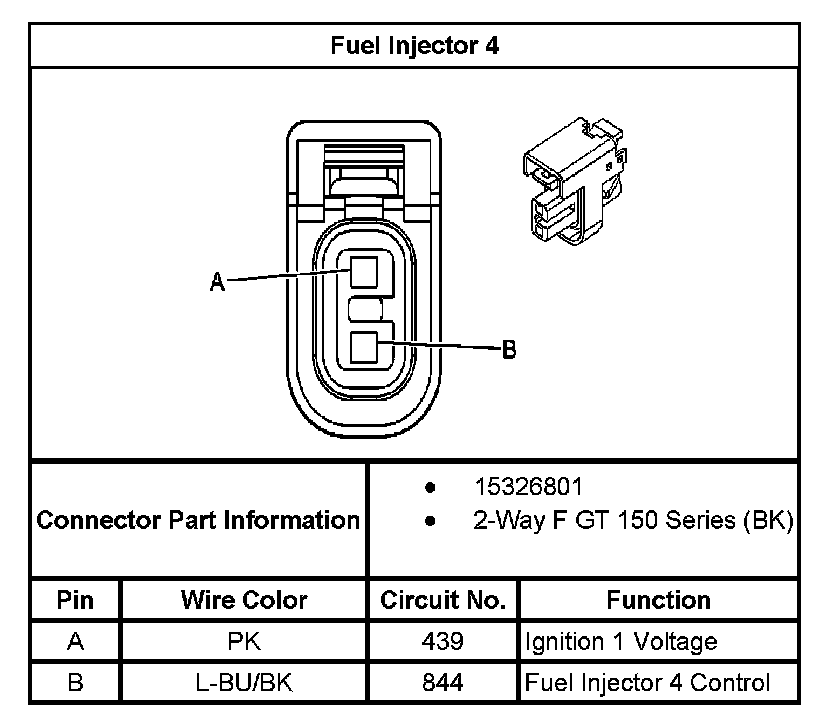 Fuel Injector 4

A

B

Connector Part Information

- 15326801
- 2-Way F GT 150 Series (BK)

| Pin | Wire Color | Circuit No. | Function |
|---|---|---|---|
| A | PK | 439 | Ignition 1 Voltage |
| B | L-BU/BK | 844 | Fuel Injector 4 Control |