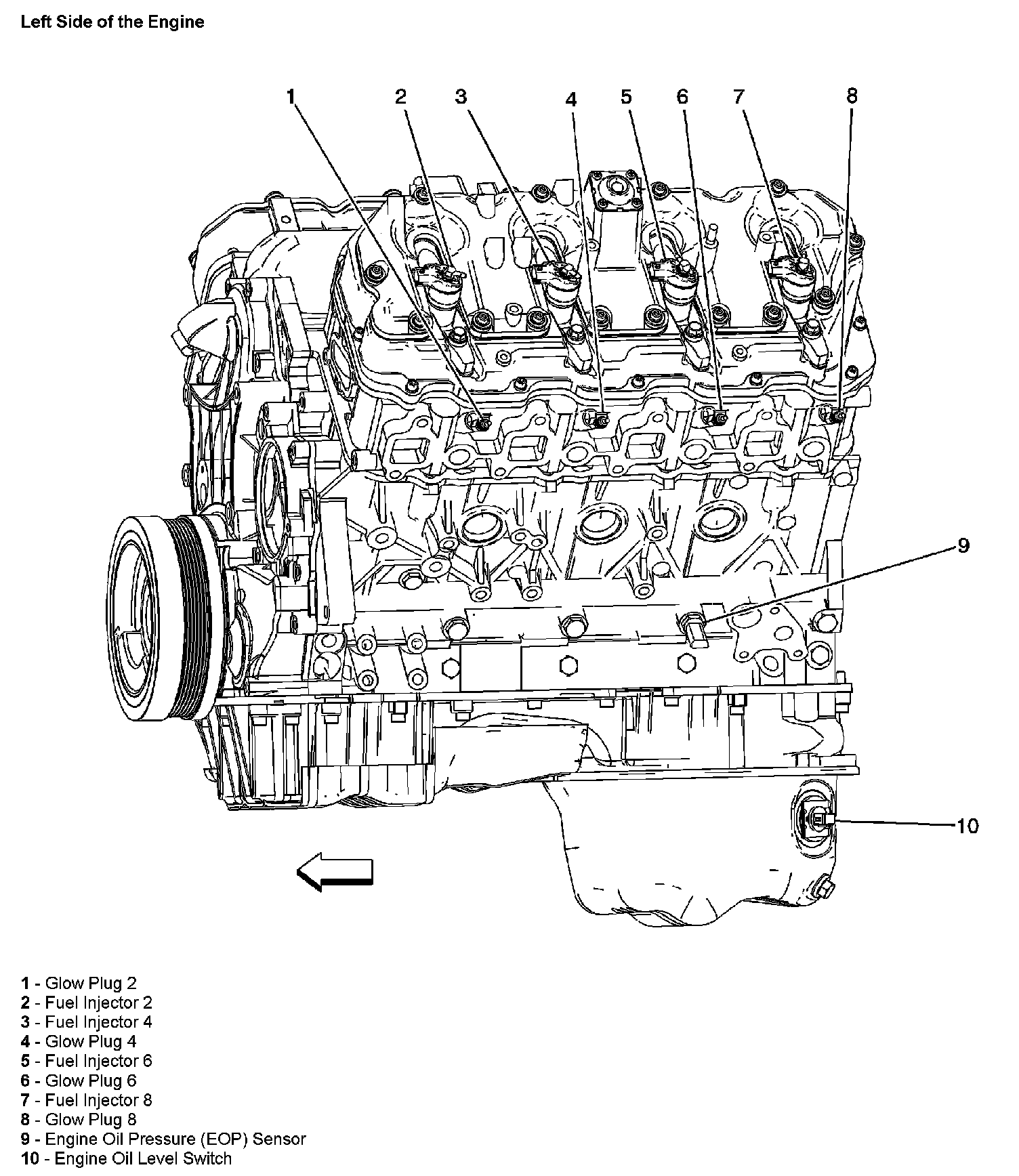 Left Side of the Engine

1 2 3 4 5 6 7 8

9

10

1 - Glow Plug 2
2 - Fuel Injector 2
3 - Fuel Injector 4
4 - Glow Plug 4
5 - Fuel Injector 6
6 - Glow Plug 6
7 - Fuel Injector 8
8 - Glow Plug 8
9 - Engine Oil Pressure (EOP) Sensor
10 - Engine Oil Level Switch