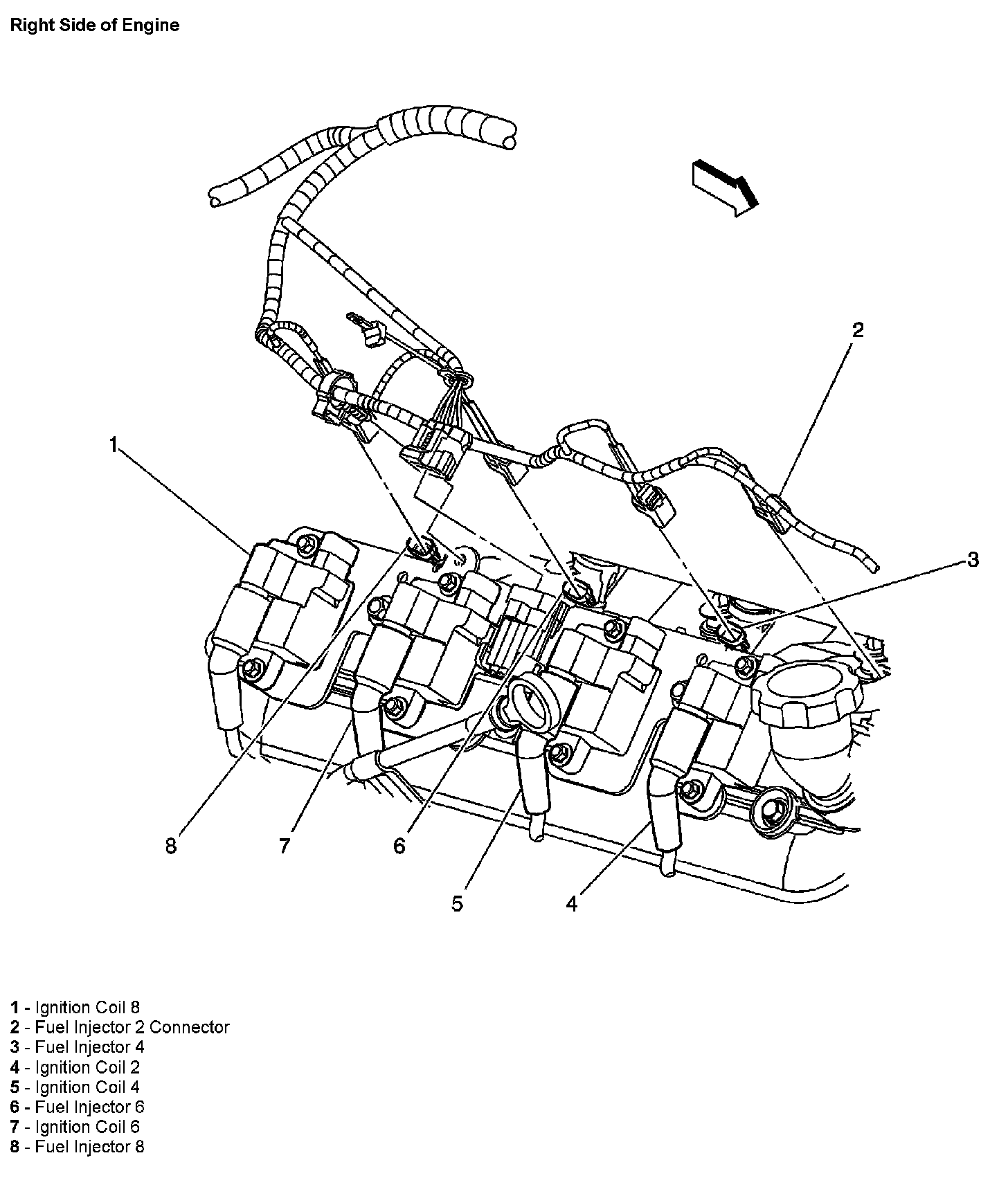 Right Side of Engine

2

1

3

8

7

6

5

4

1 - Ignition Coil 8
2 - Fuel Injector 2 Connector
3 - Fuel Injector 4
4 - Ignition Coil 2
5 - Ignition Coil 4
6 - Fuel Injector 6
7 - Ignition Coil 6
8 - Fuel Injector 8