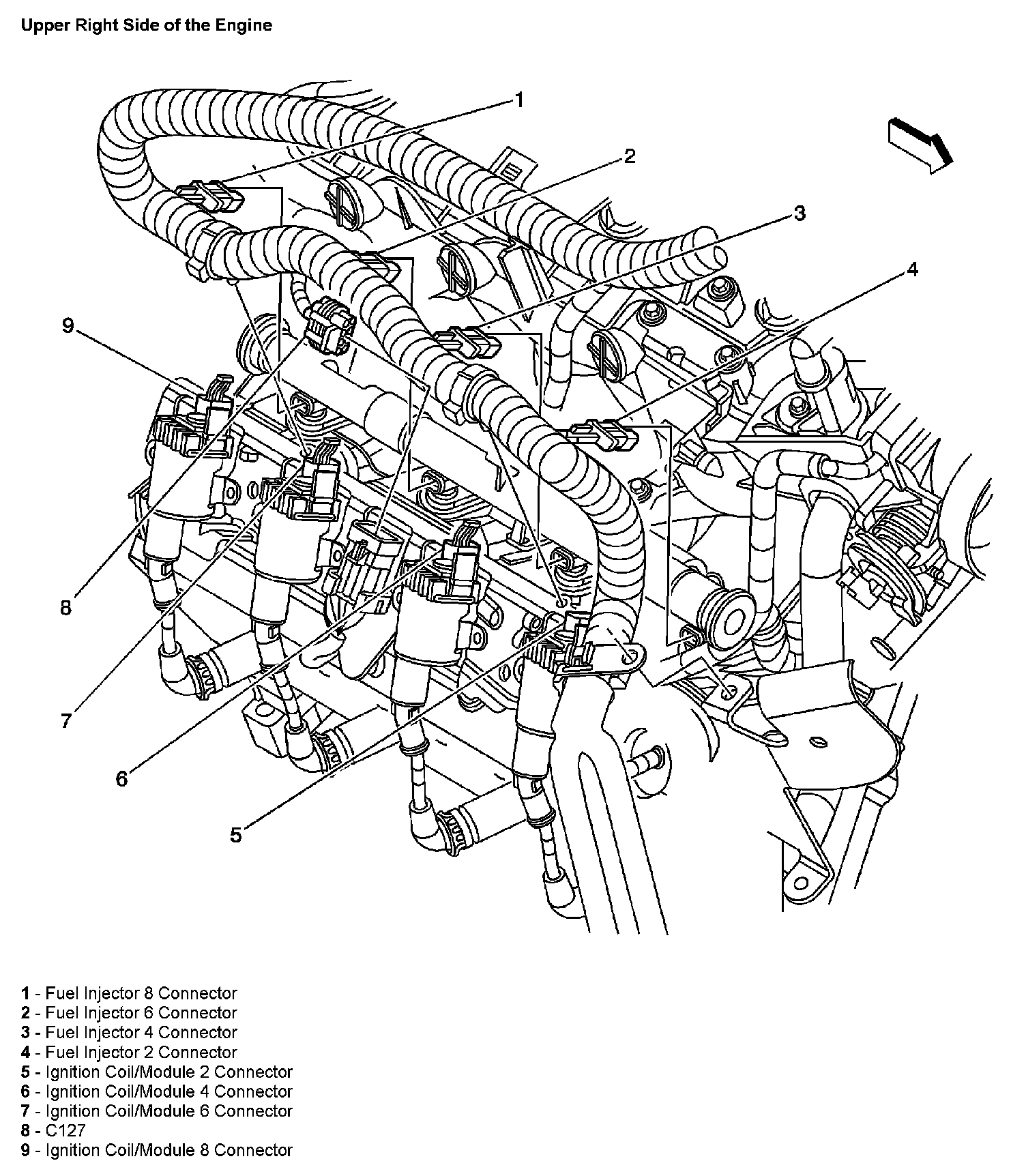 Upper Right Side of the Engine

1
2
3
4
9
8
7
6
5

1 - Fuel Injector 8 Connector
2 - Fuel Injector 6 Connector
3 - Fuel Injector 4 Connector
4 - Fuel Injector 2 Connector
5 - Ignition Coil/Module 2 Connector
6 - Ignition Coil/Module 4 Connector
7 - Ignition Coil/Module 6 Connector
8 - C127
9 - Ignition Coil/Module 8 Connector