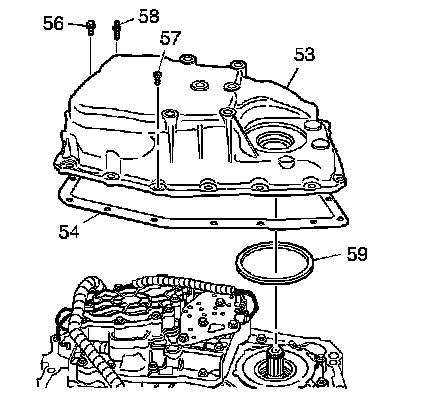 56
58
57
53
54
59