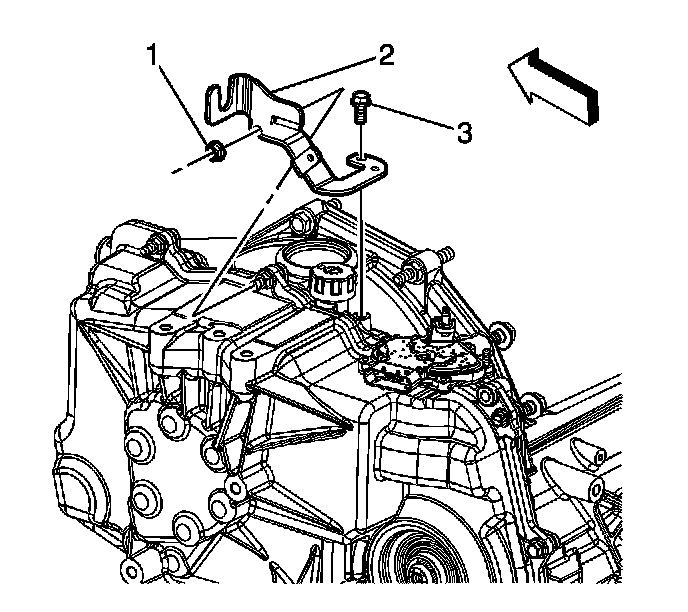 1
2
3