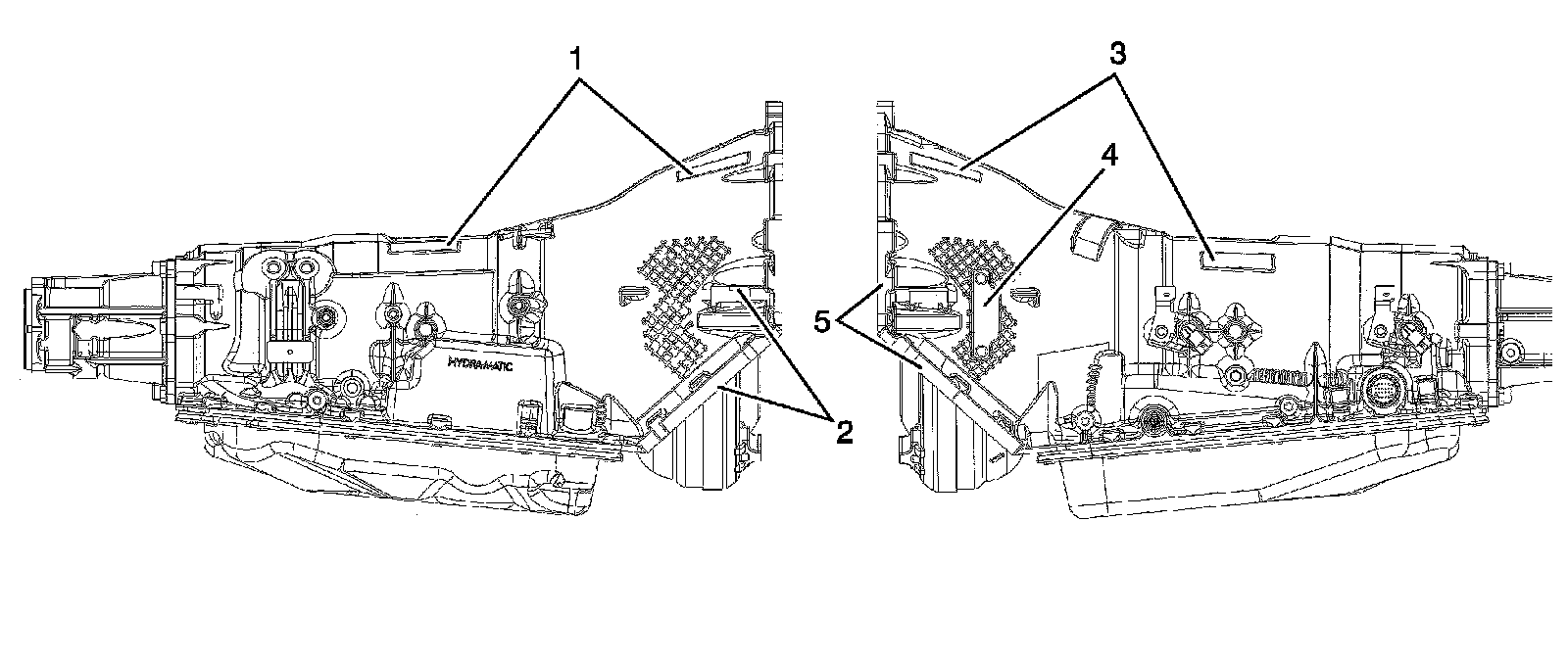 1
3
4
5
HYDRAMATIC
2