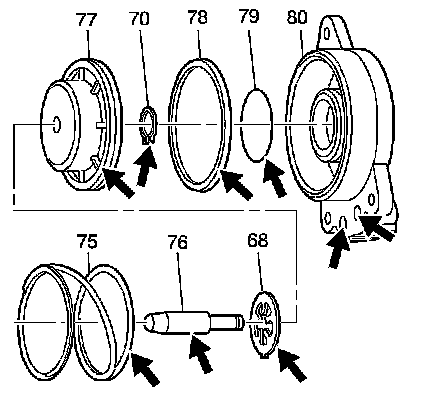 77
70
78
79
80
75
76
68