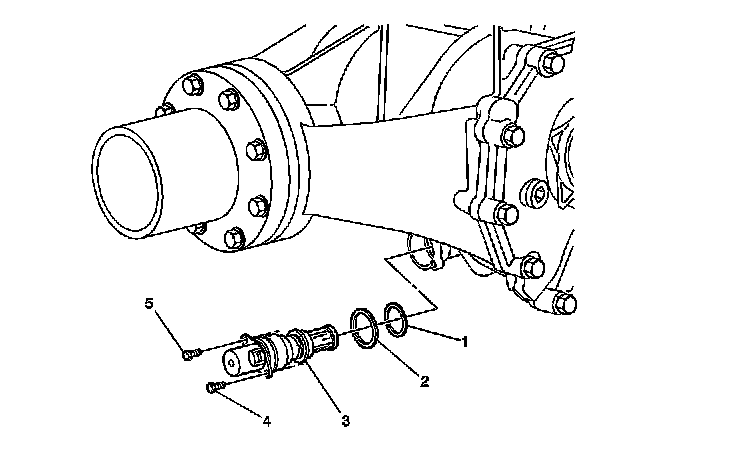 5
1
2
4
3