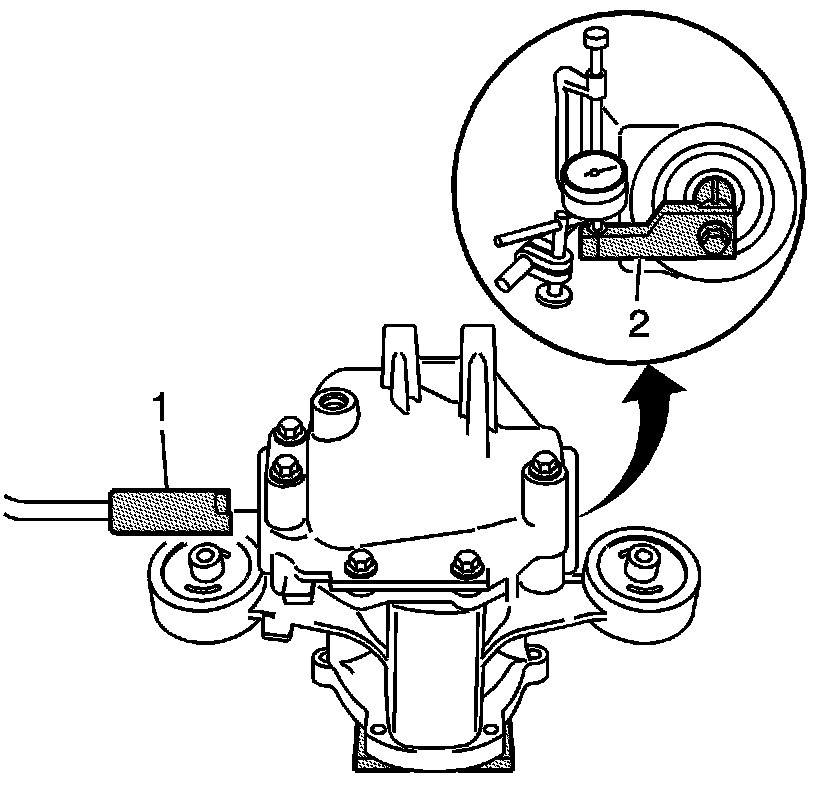 2

1