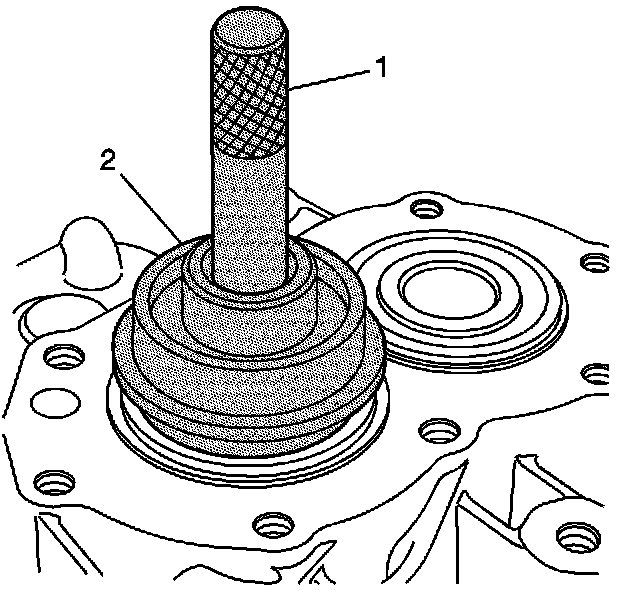 1
2