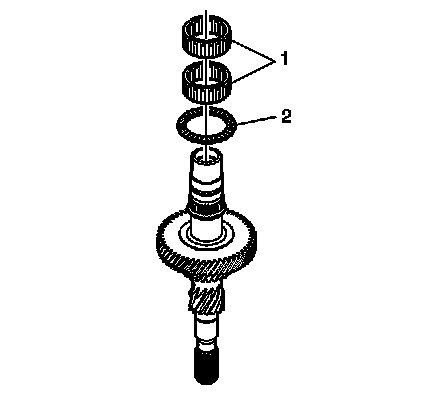 1
2