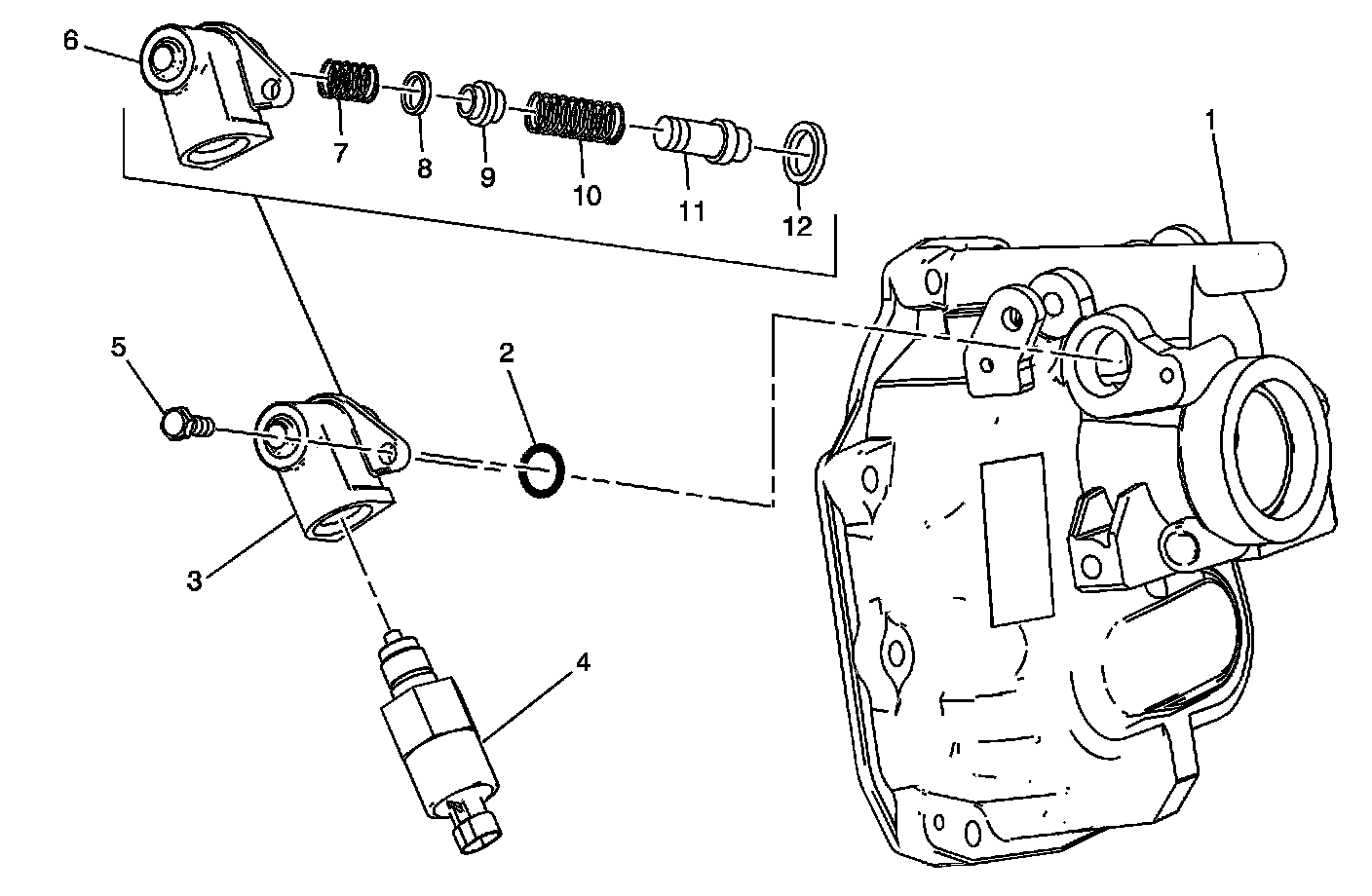 6
7
8
9
10
11
12
1
5
2
3
4