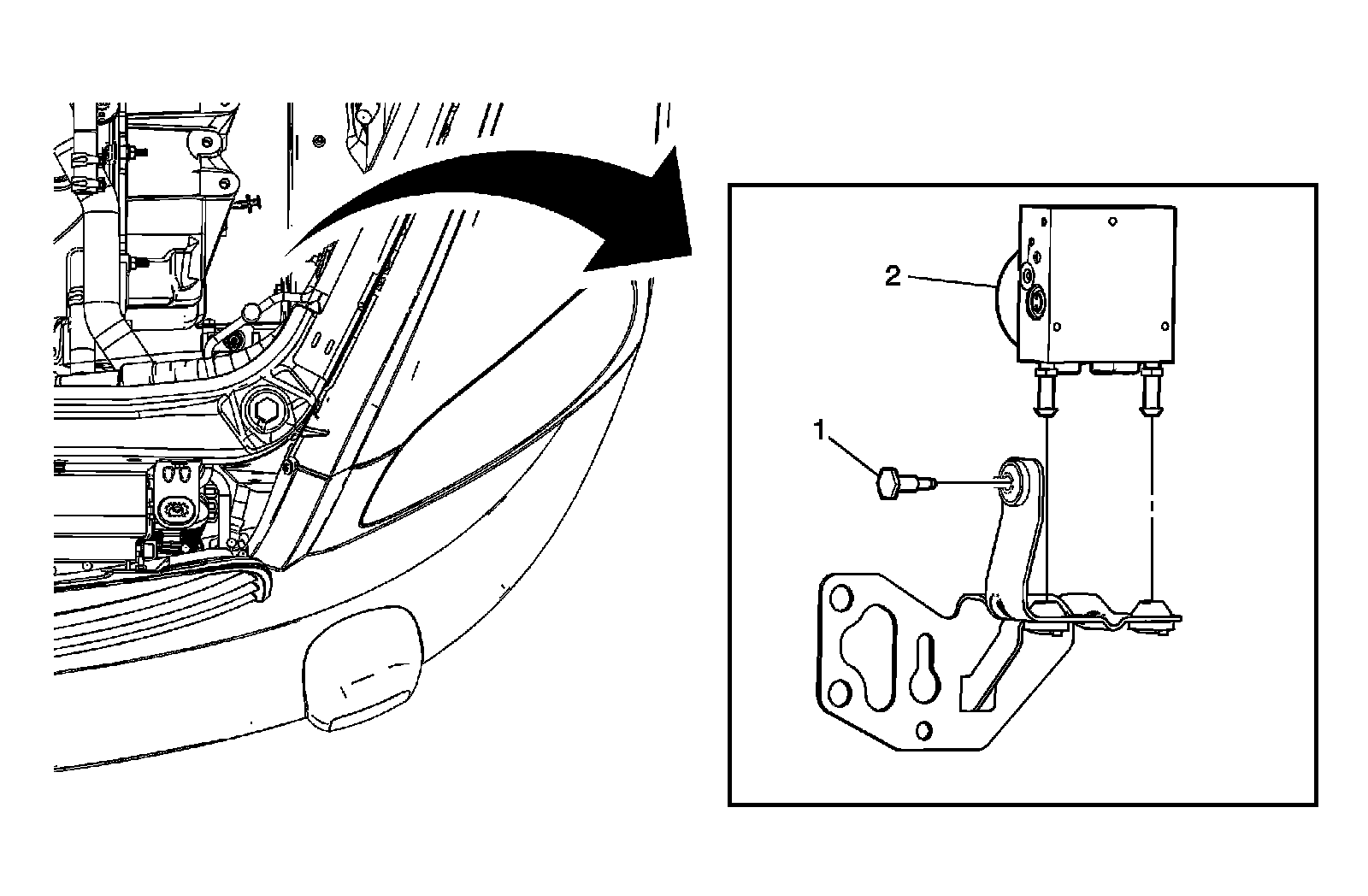 2

1