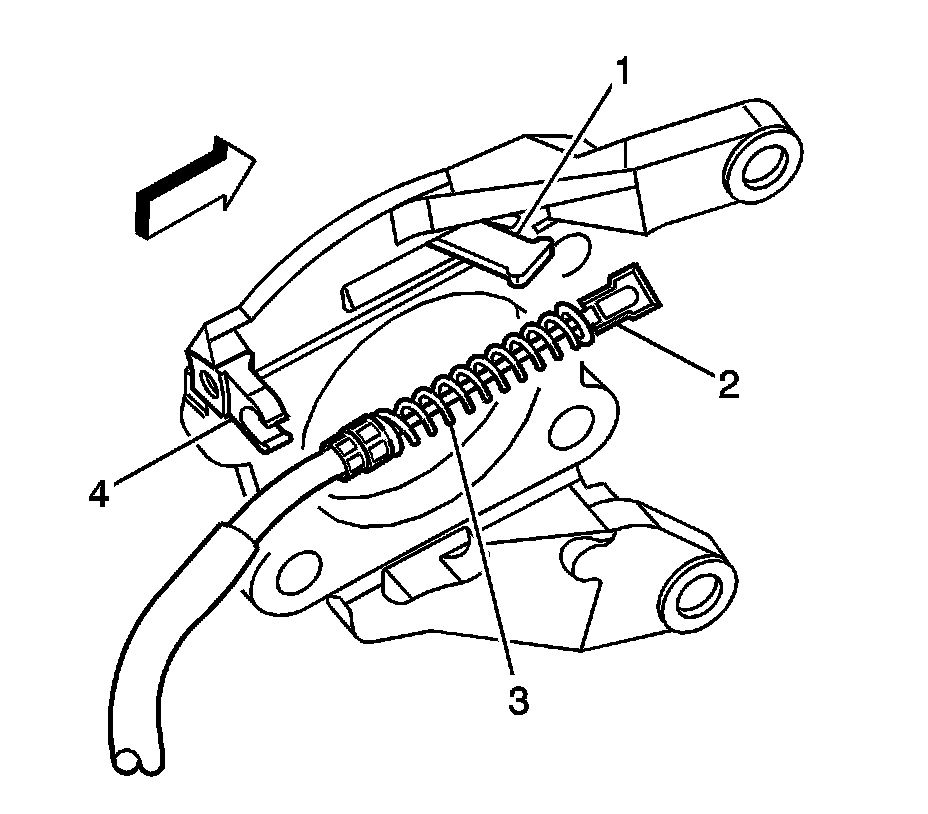 1
2
4
3