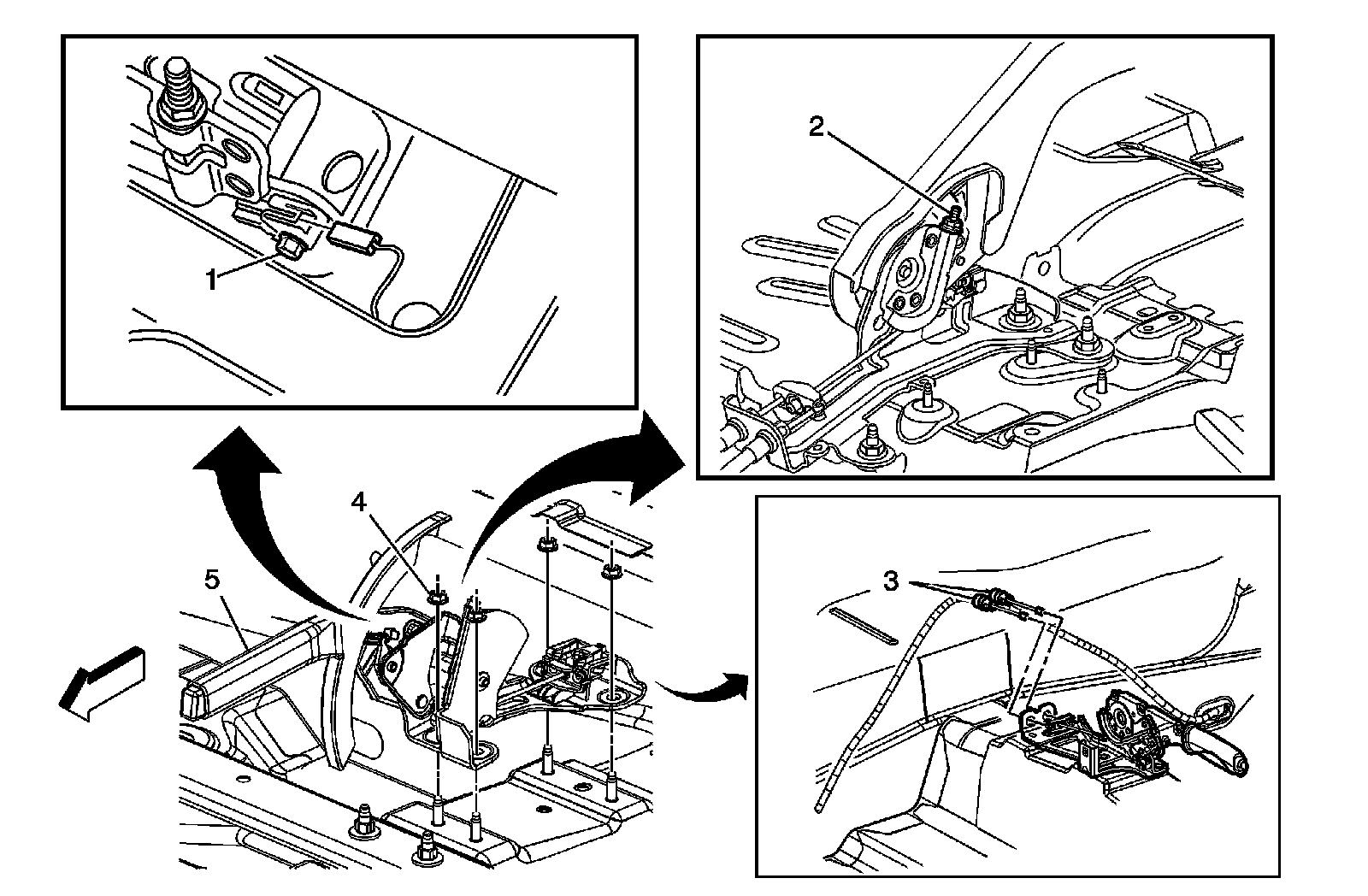 1
2
4
5
3