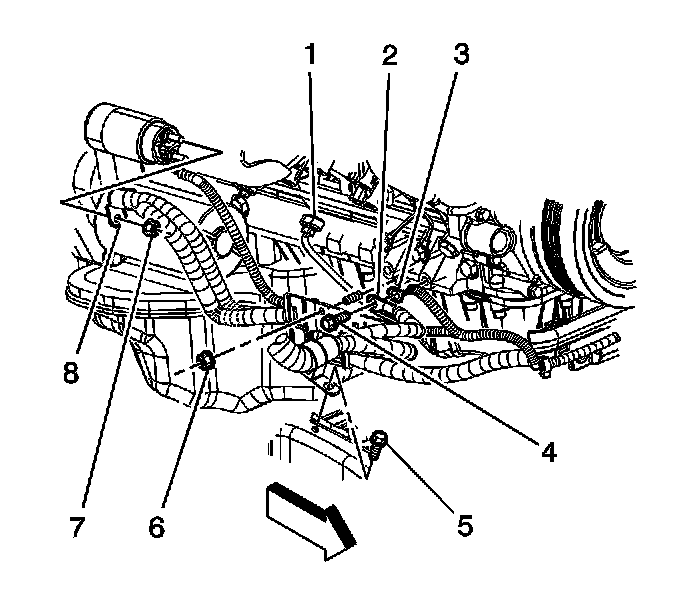 1
2
3
8
4
7
6
5