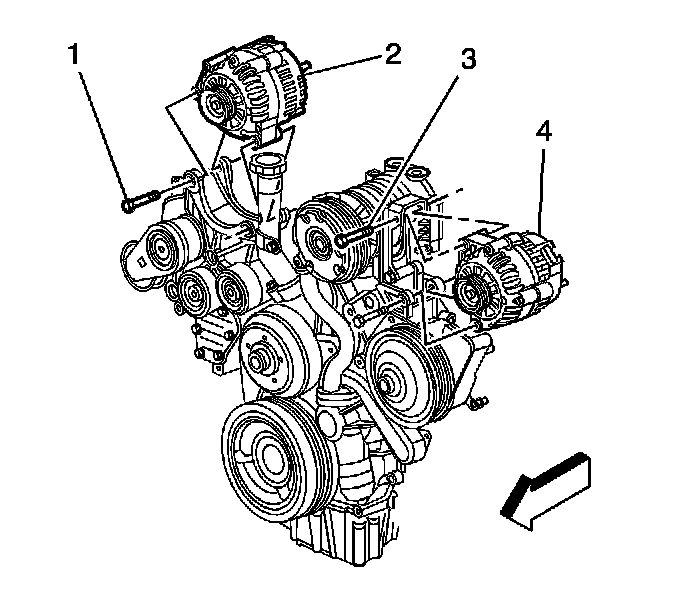 1
2
3
4