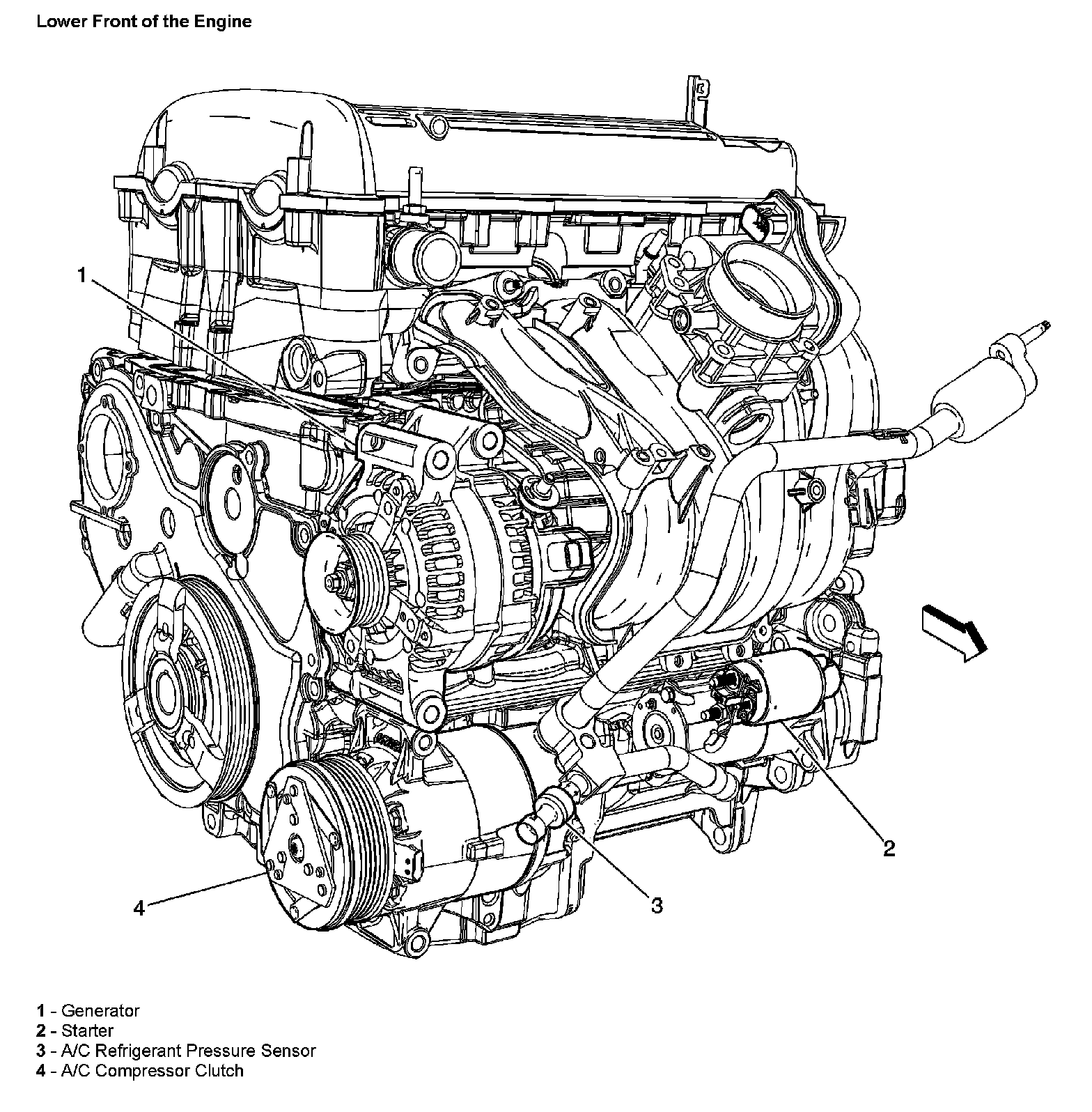 Lower Front of the Engine

1

2

3

4

1 - Generator
2 - Starter
3 - A/C Refrigerant Pressure Sensor
4 - A/C Compressor Clutch