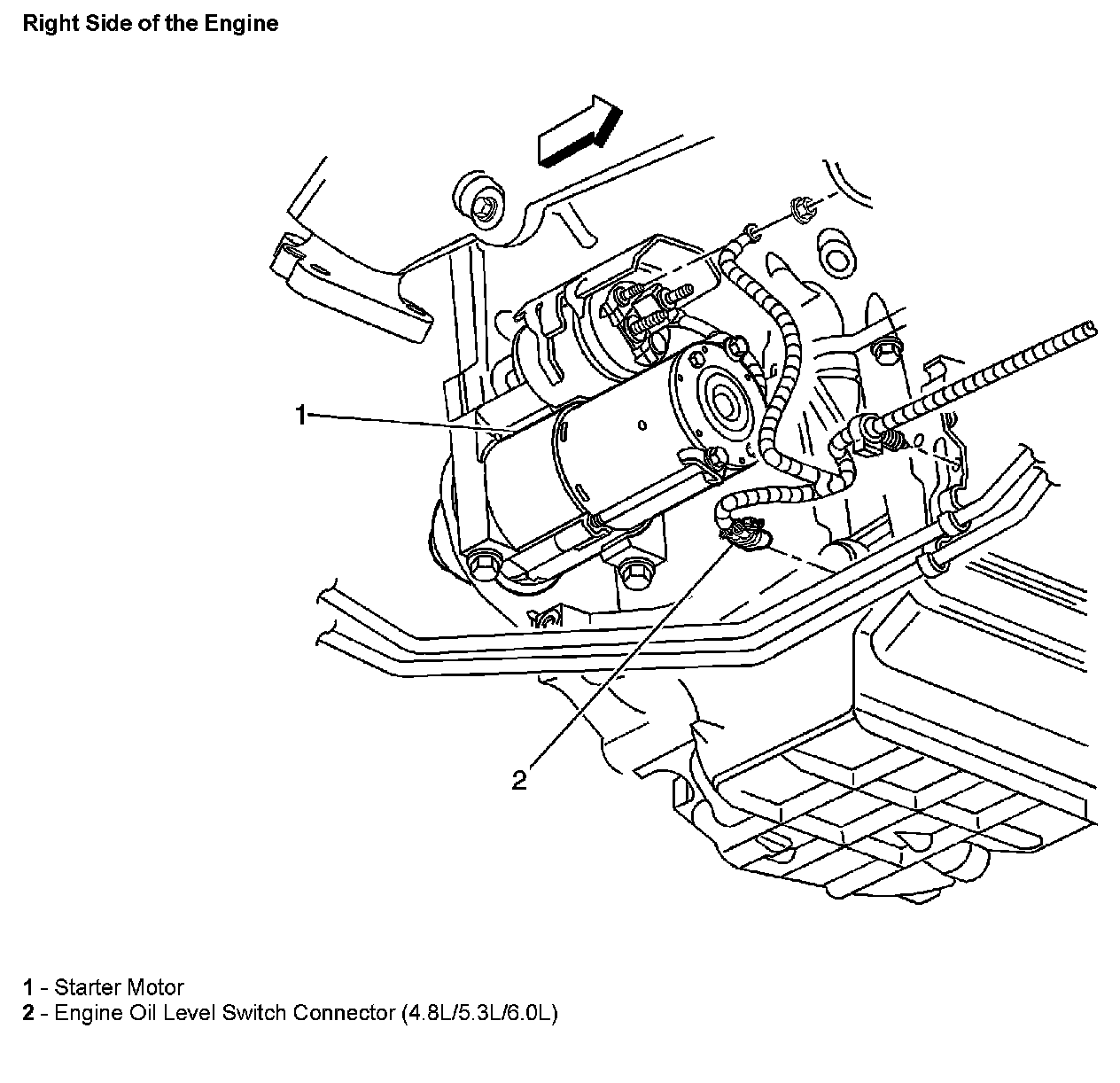 Right Side of the Engine

1

2

1 - Starter Motor
2 - Engine Oil Level Switch Connector (4.8L/5.3L/6.0L)