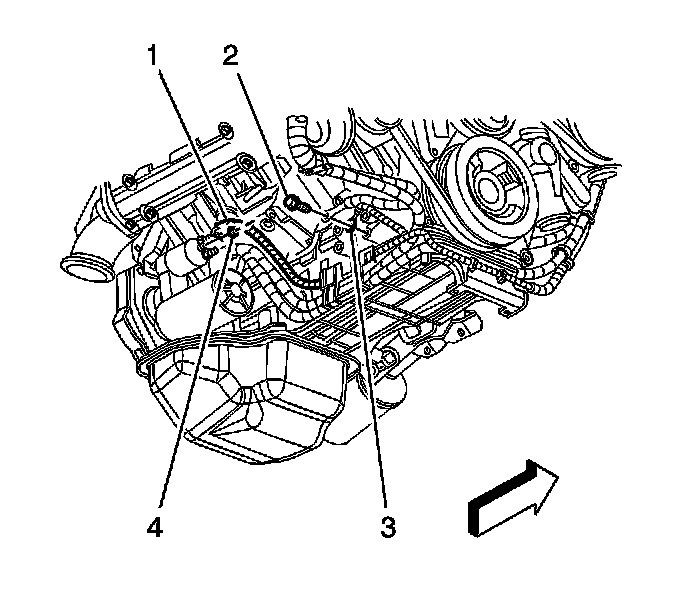 1
2
4
3