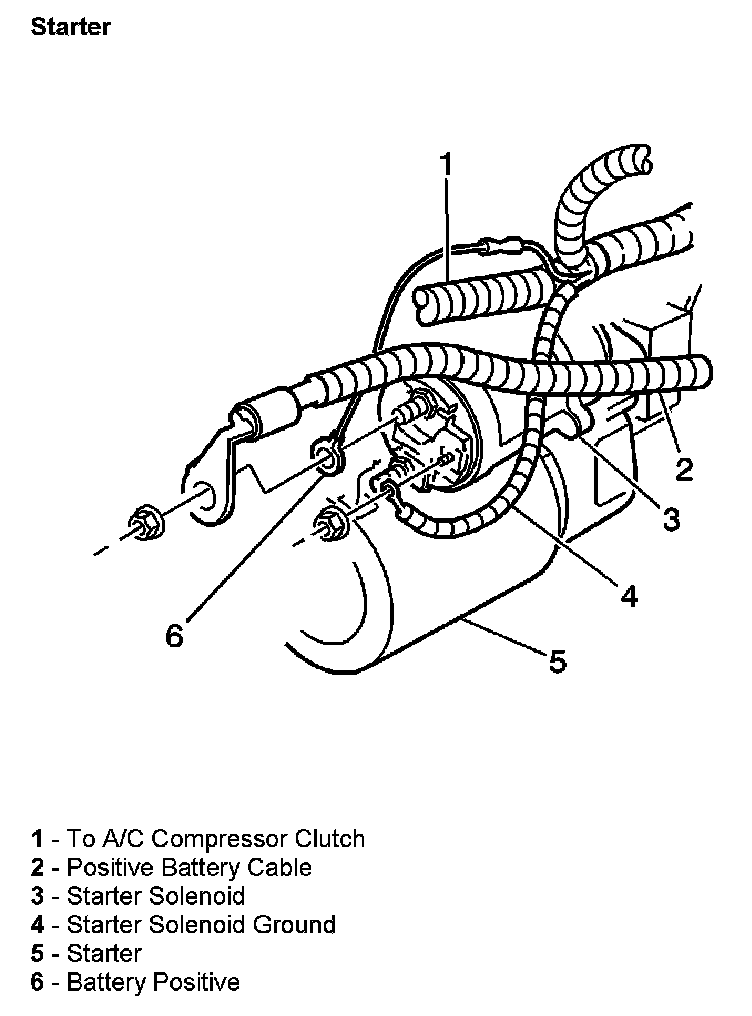 Starter

1

2

3

4

5

6

1 - To A/C Compressor Clutch
2 - Positive Battery Cable
3 - Starter Solenoid
4 - Starter Solenoid Ground
5 - Starter
6 - Battery Positive