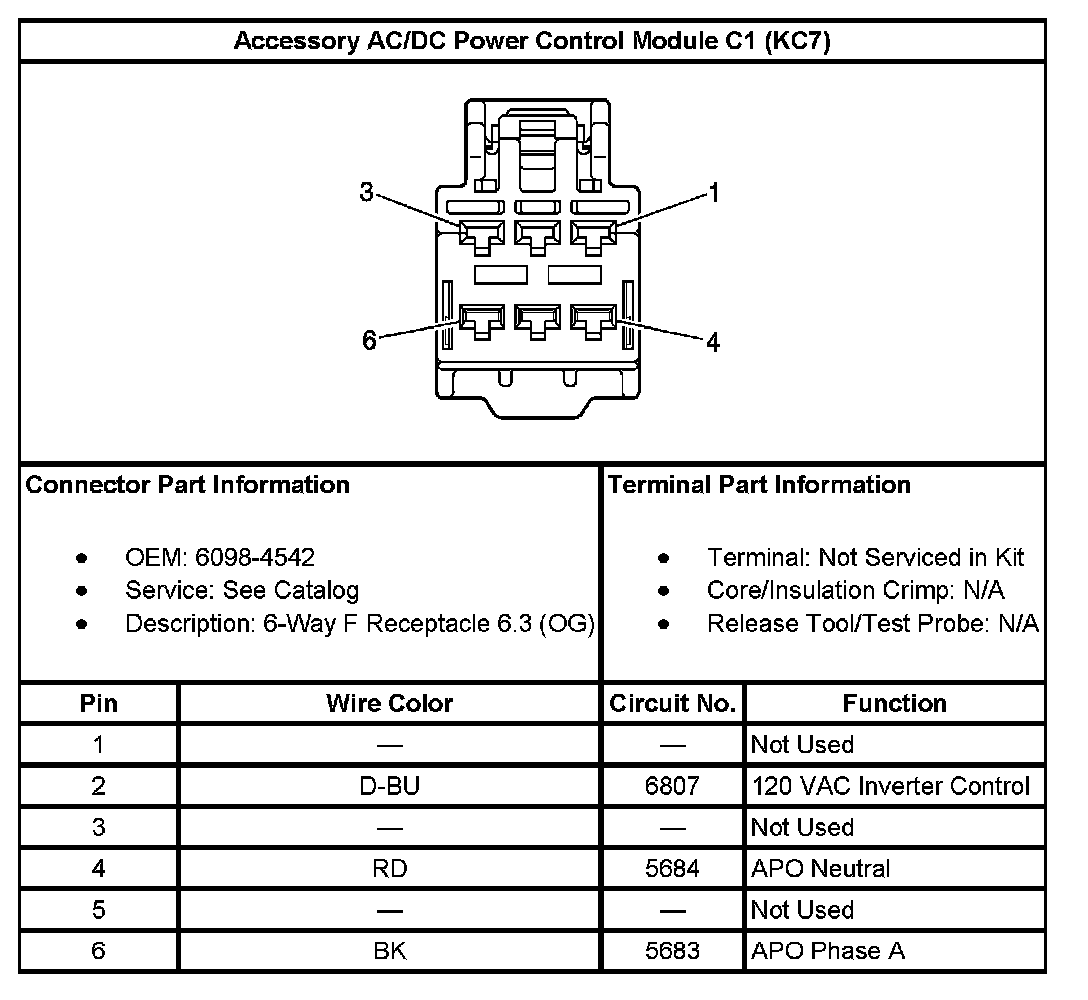 Accessory AC/DC Power Control Module C1 (KC7)

3
1
6
4

Connector Part Information

- OEM: 6098-4542
- Service: See Catalog
- Description: 6-Way F Receptacle 6.3 (OG)

Terminal Part Information

- Terminal: Not Serviced in Kit
- Core/Insulation Crimp: N/A
- Release Tool/Test Probe: N/A

| Pin | Wire Color | Circuit No. | Function |
|---|---|---|---|
| 1 | — | — | Not Used |
| 2 | D-BU | 6807 | 120 VAC Inverter Control |
| 3 | — | — | Not Used |
| 4 | RD | 5684 | APO Neutral |
| 5 | — | — | Not Used |
| 6 | BK | 5683 | APO Phase A |