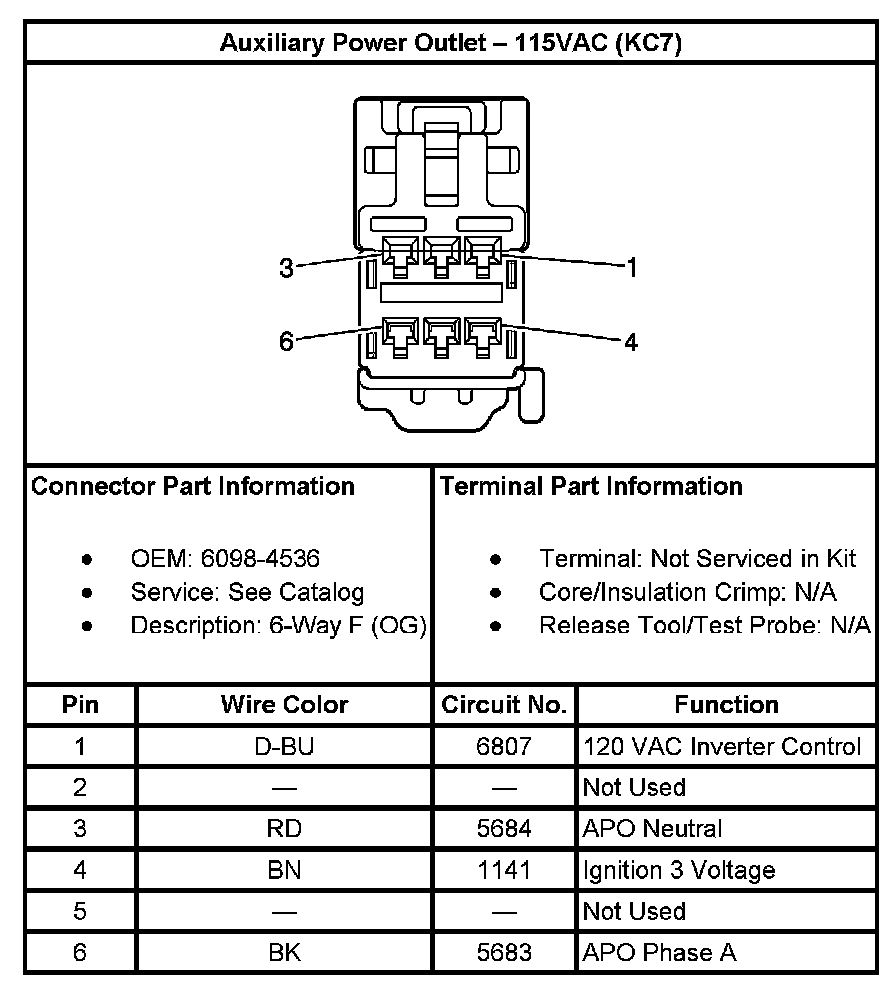 Auxiliary Power Outlet – 115VAC (KC7)

3
1
6
4

Connector Part Information

- OEM: 6098-4536
- Service: See Catalog
- Description: 6-Way F (OG)

Terminal Part Information

- Terminal: Not Serviced in Kit
- Core/Insulation Crimp: N/A
- Release Tool/Test Probe: N/A

| Pin | Wire Color | Circuit No. | Function |
|---|---|---|---|
| 1 | D-BU | 6807 | 120 VAC Inverter Control |
| 2 | — | — | Not Used |
| 3 | RD | 5684 | APO Neutral |
| 4 | BN | 1141 | Ignition 3 Voltage |
| 5 | — | — | Not Used |
| 6 | BK | 5683 | APO Phase A |