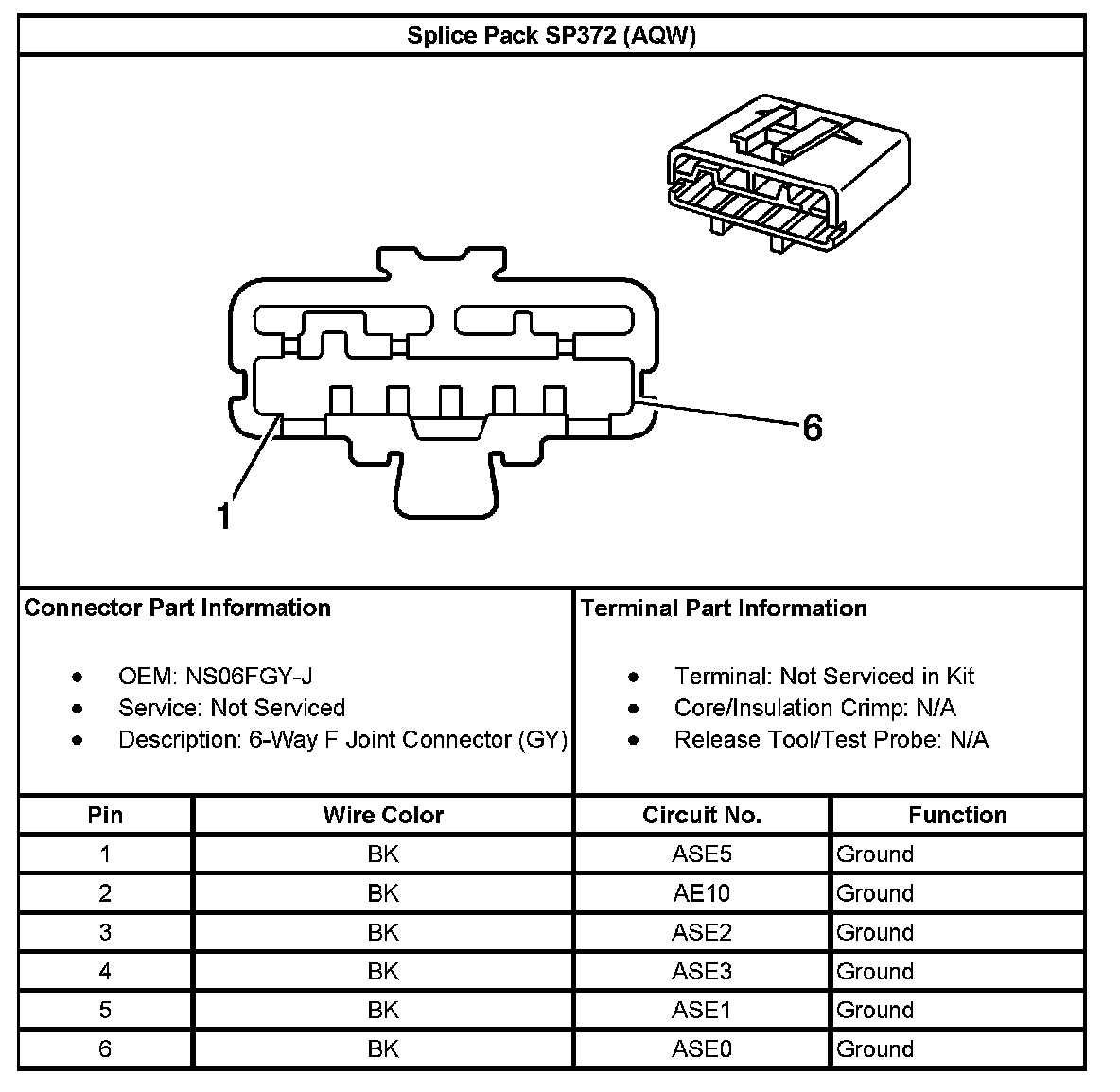 Splice Pack SP372 (AQW)

6

1

Connector Part Information

- OEM: NS06FGY-J
- Service: Not Serviced
- Description: 6-Way F Joint Connector (GY)

Terminal Part Information

- Terminal: Not Serviced in Kit
- Core/Insulation Crimp: N/A
- Release Tool/Test Probe: N/A

| Pin | Wire Color | Circuit No. | Function |
|---|---|---|---|
| 1 | BK | ASE5 | Ground |
| 2 | BK | AE10 | Ground |
| 3 | BK | ASE2 | Ground |
| 4 | BK | ASE3 | Ground |
| 5 | BK | ASE1 | Ground |
| 6 | BK | ASE0 | Ground |