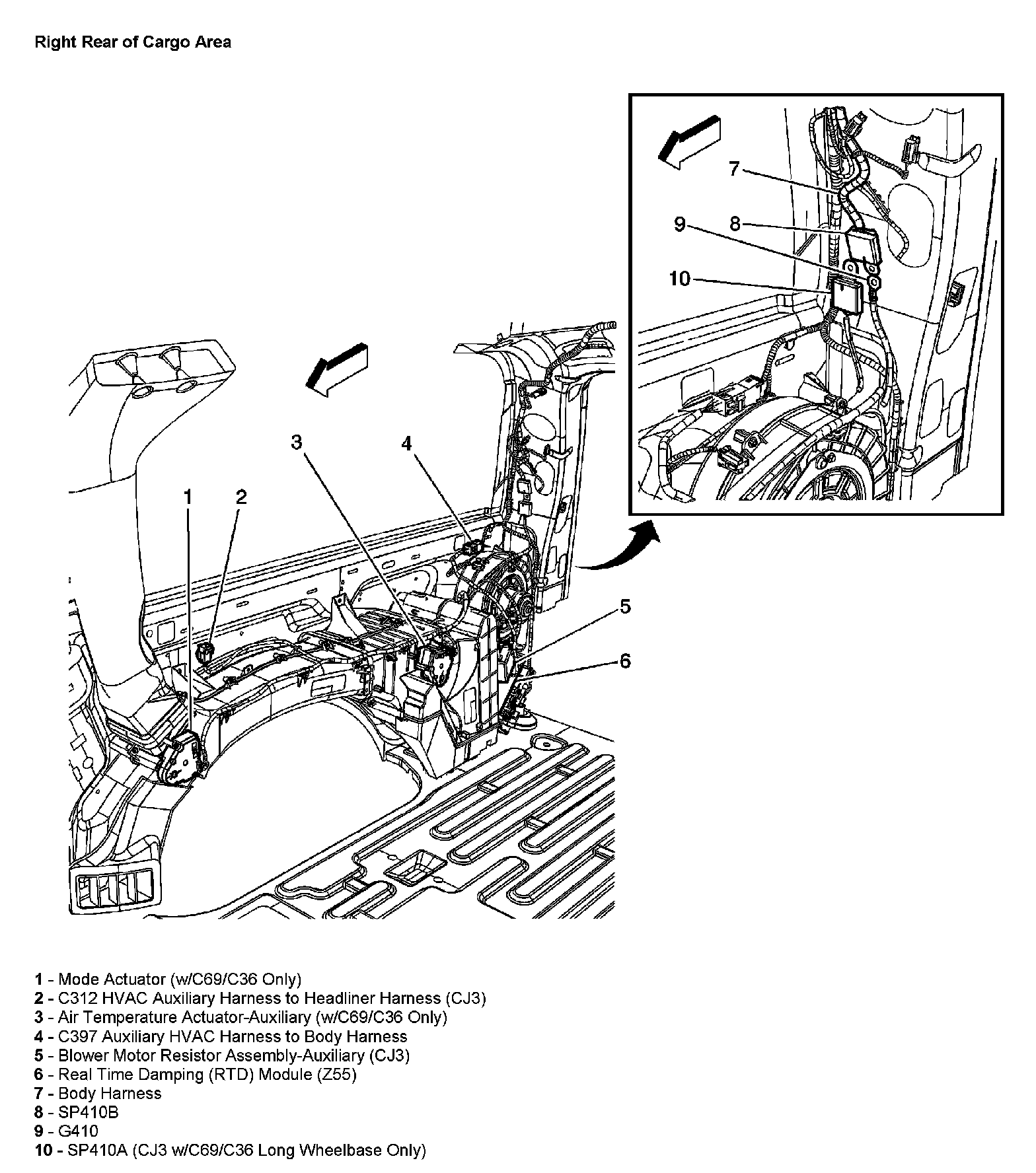 Right Rear of Cargo Area

7
9
8
10

3
4
1
2
5
6

1 - Mode Actuator (w/C69/C36 Only)
2 - C312 HVAC Auxiliary Harness to Headliner Harness (CJ3)
3 - Air Temperature Actuator-Auxiliary (w/C69/C36 Only)
4 - C397 Auxiliary HVAC Harness to Body Harness
5 - Blower Motor Resistor Assembly-Auxiliary (CJ3)
6 - Real Time Damping (RTD) Module (Z55)
7 - Body Harness
8 - SP410B
9 - G410
10 - SP410A (CJ3 w/C69/C36 Long Wheelbase Only)