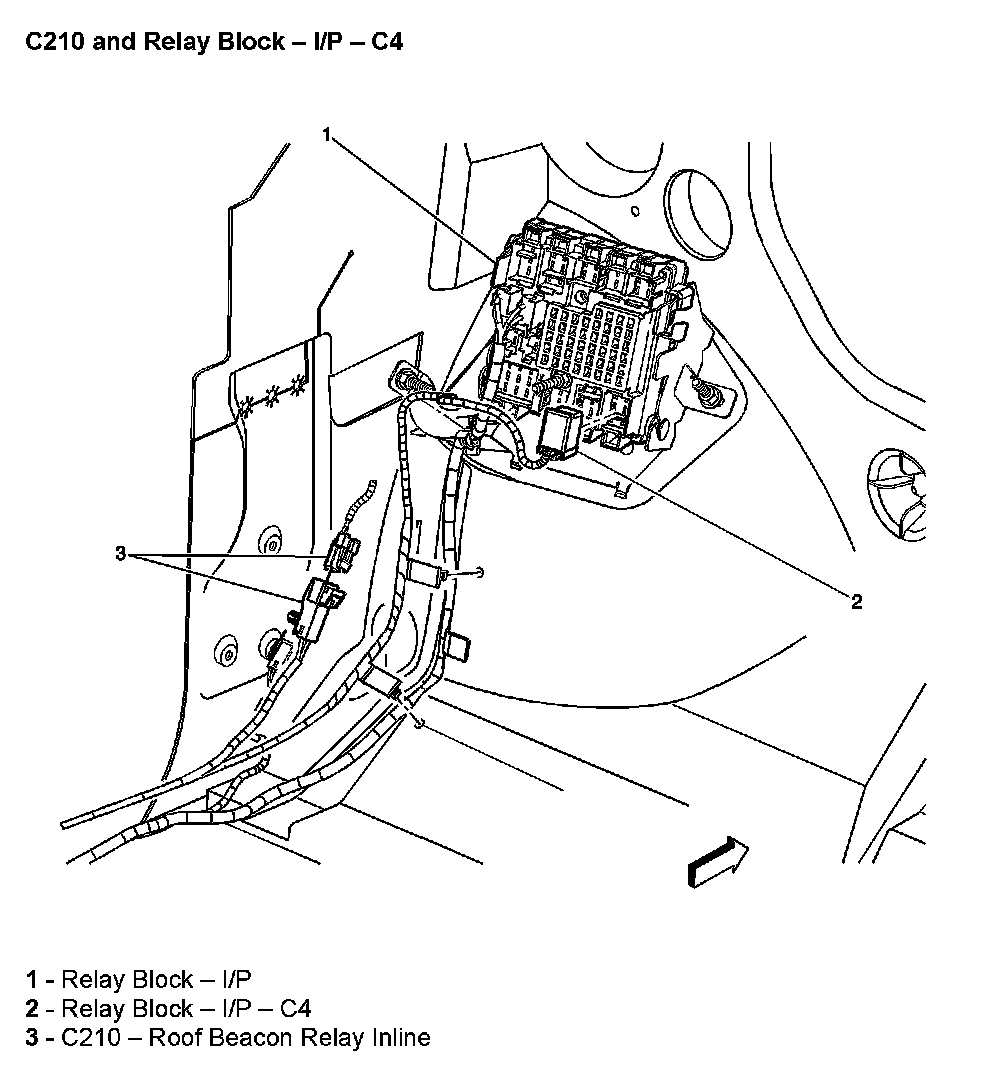 C210 and Relay Block – I/P – C4

1

3

2

1 - Relay Block – I/P
2 - Relay Block – I/P – C4
3 - C210 – Roof Beacon Relay Inline