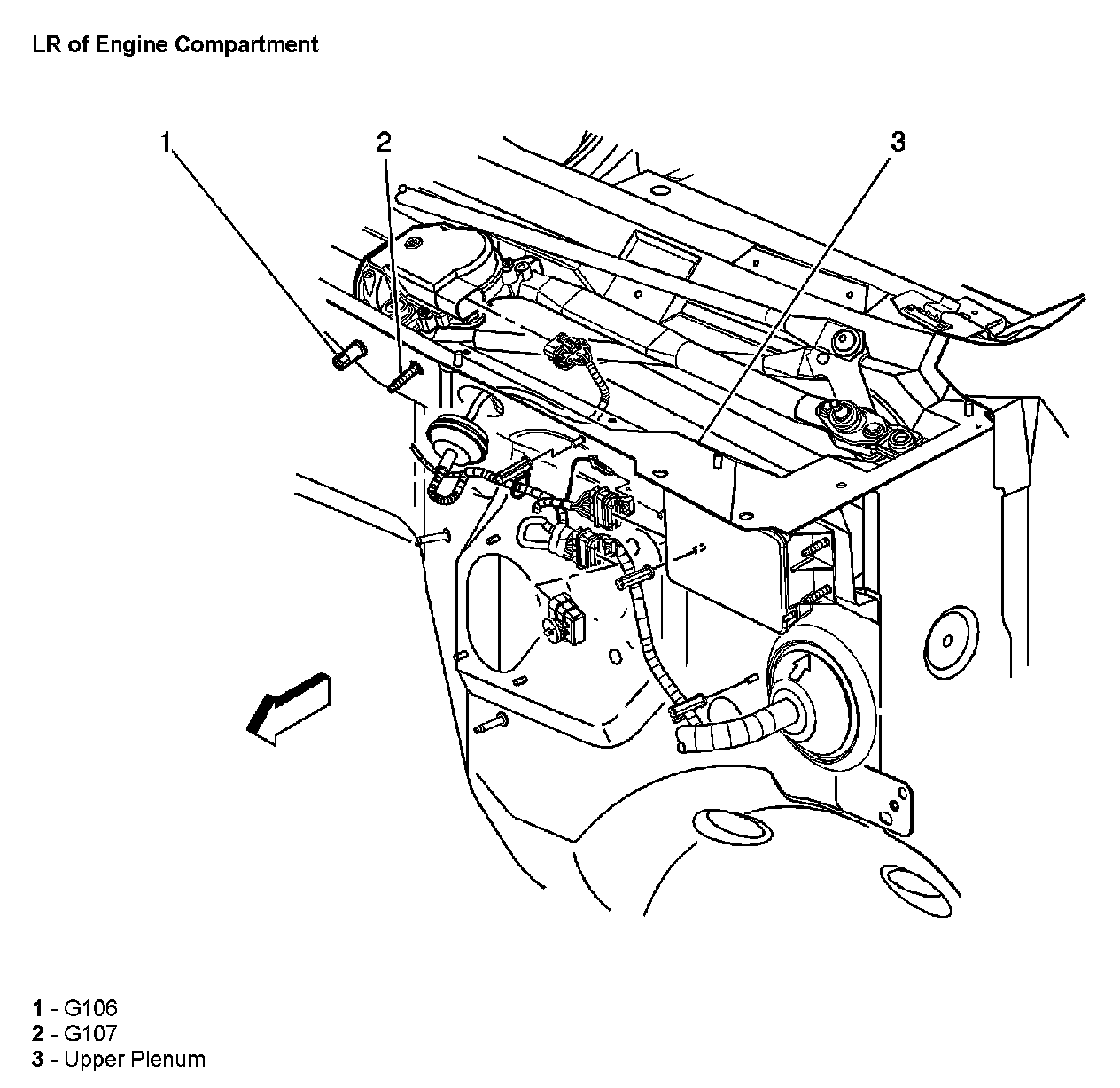 LR of Engine Compartment

1
2
3

1 - G106
2 - G107
3 - Upper Plenum