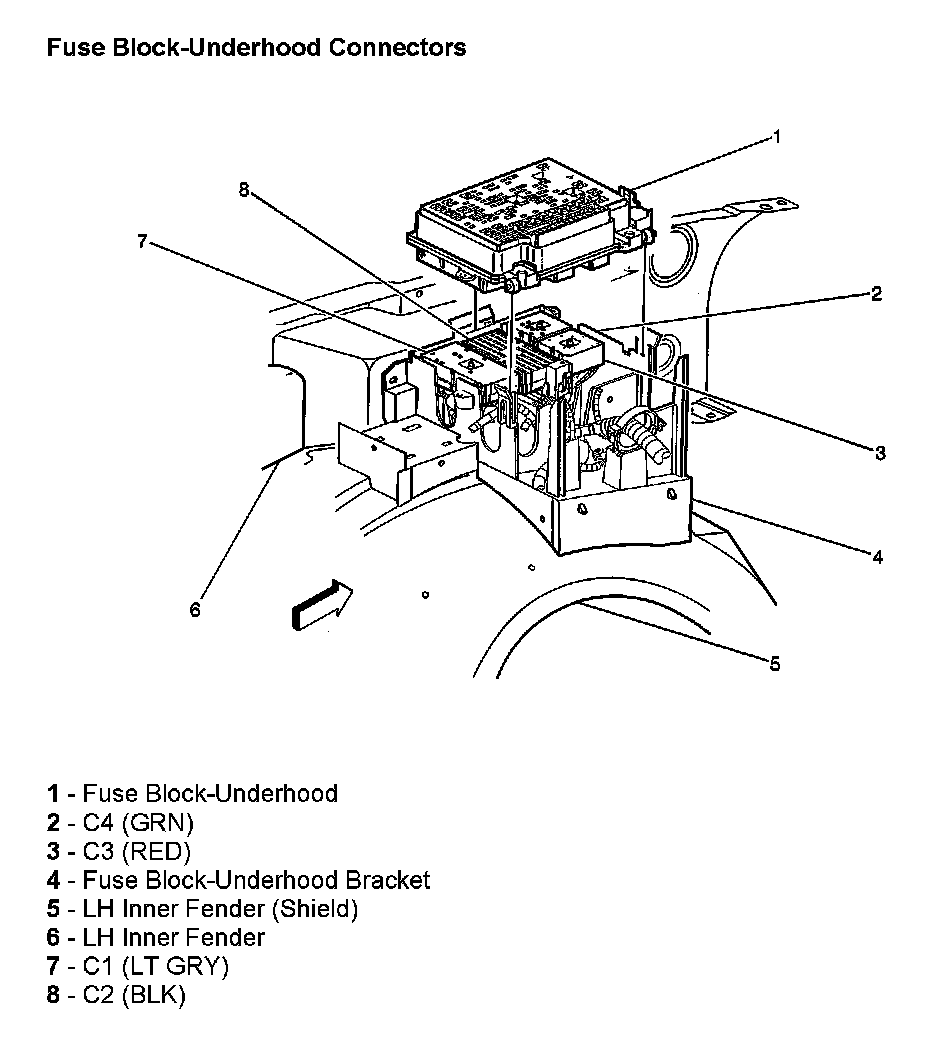 Fuse Block-Underhood Connectors

1
8
7
2
3
4
6
5

1 - Fuse Block-Underhood
2 - C4 (GRN)
3 - C3 (RED)
4 - Fuse Block-Underhood Bracket
5 - LH Inner Fender (Shield)
6 - LH Inner Fender
7 - C1 (LT GRY)
8 - C2 (BLK)