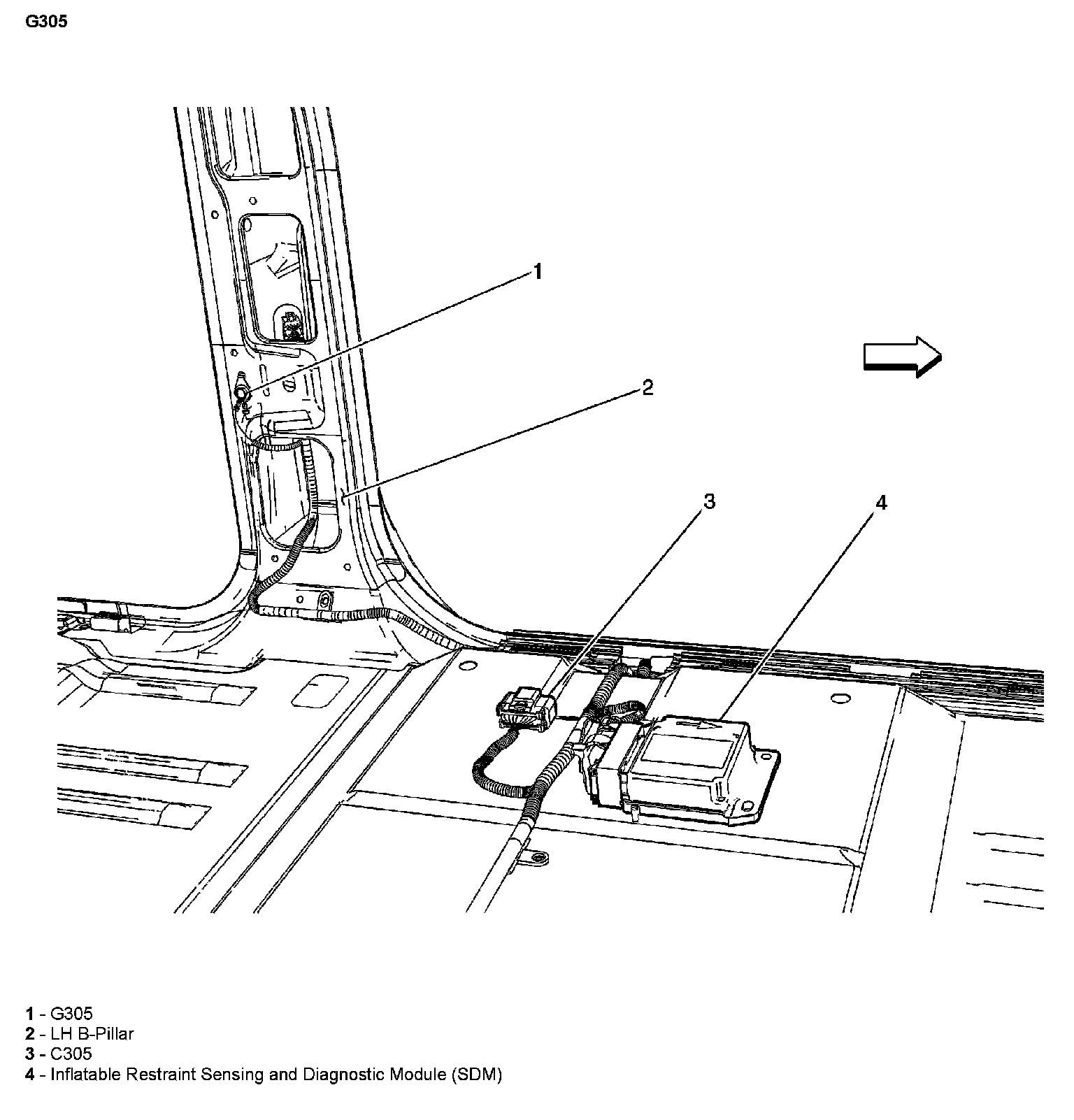 G305

1

2

3

4

1 - G305
2 - LH B-Pillar
3 - C305
4 - Inflatable Restraint Sensing and Diagnostic Module (SDM)