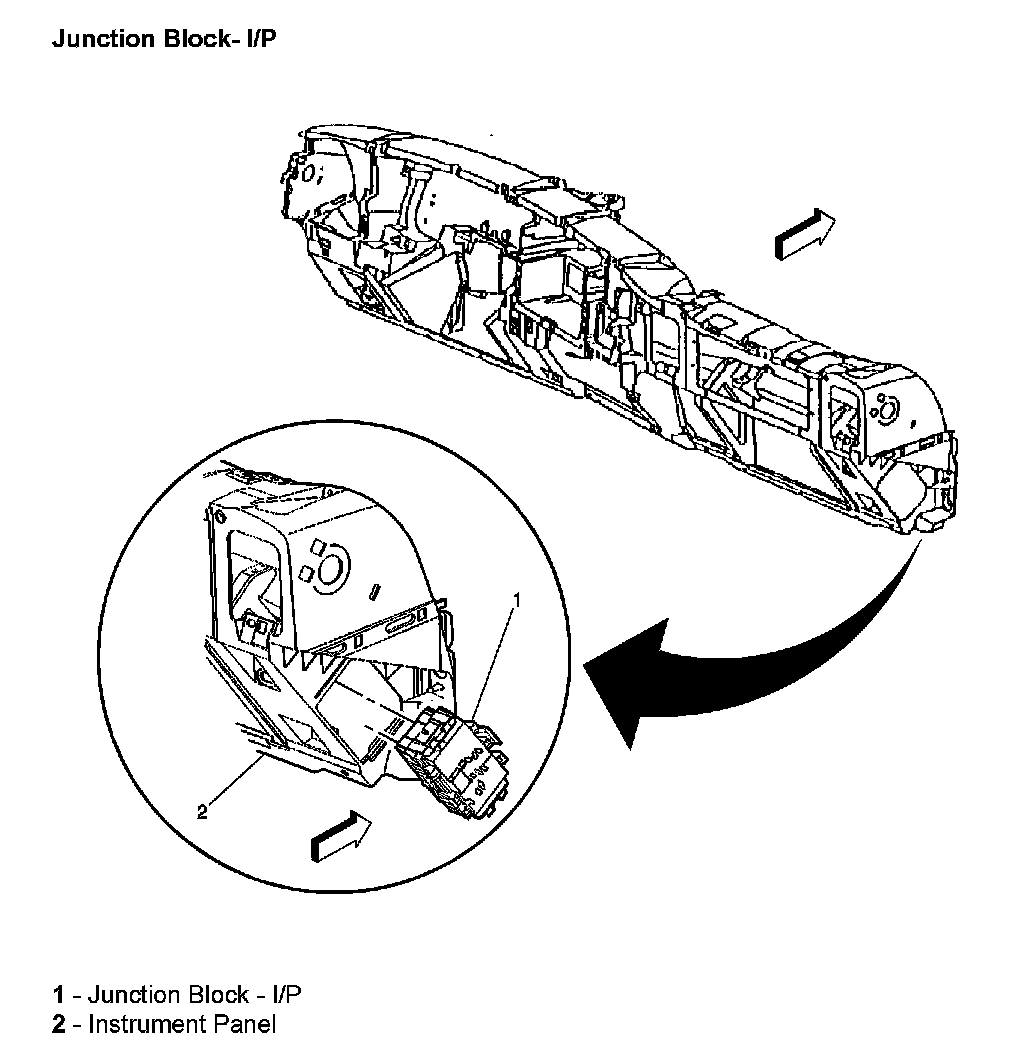 Junction Block- I/P

1

2

1 - Junction Block - I/P
2 - Instrument Panel