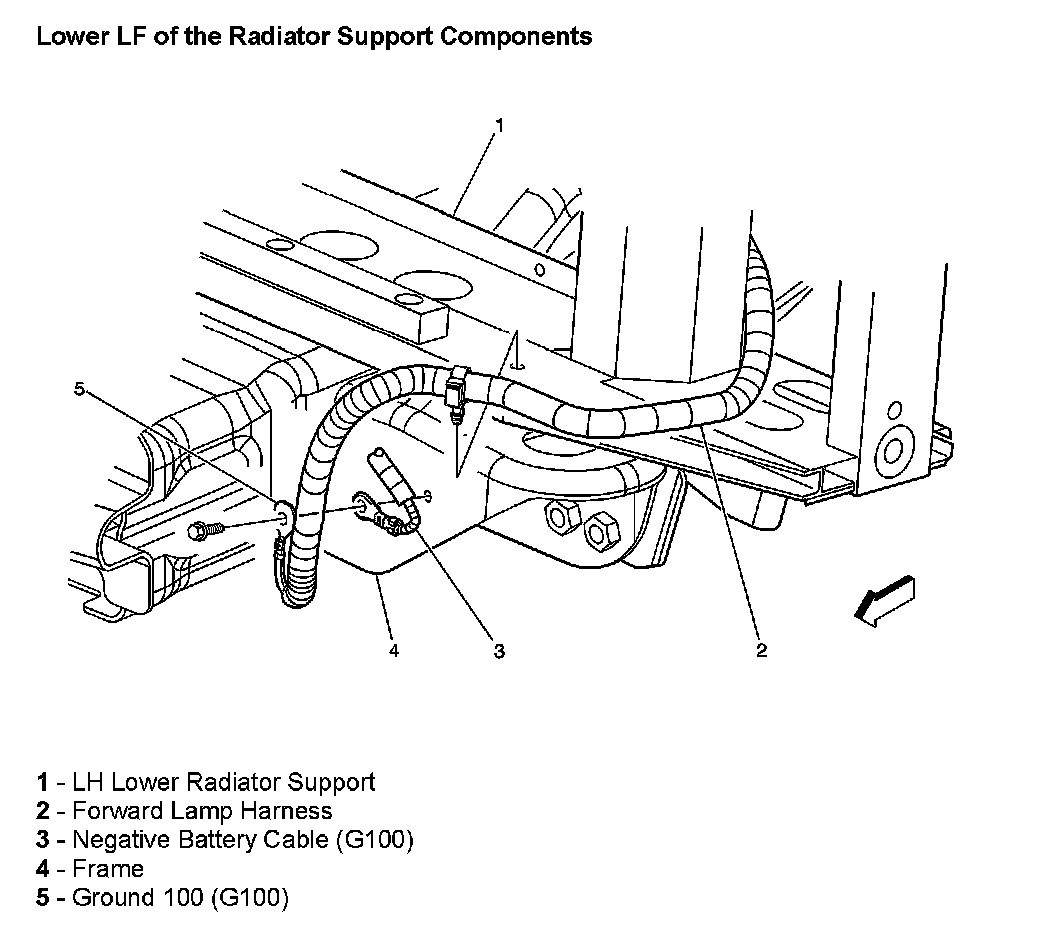 Lower LF of the Radiator Support Components

1

5

4

3

2

1 - LH Lower Radiator Support
2 - Forward Lamp Harness
3 - Negative Battery Cable (G100)
4 - Frame
5 - Ground 100 (G100)