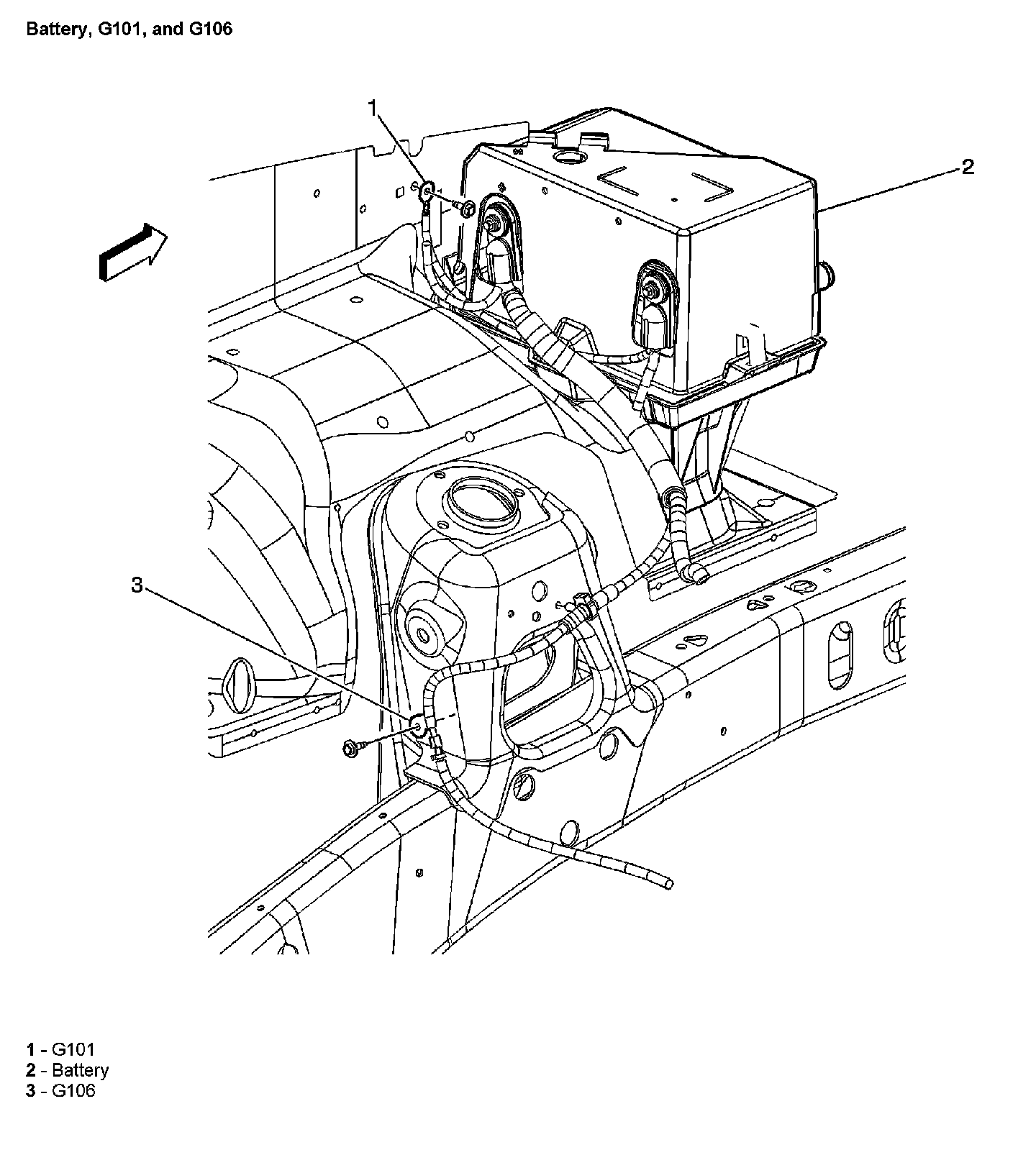 Battery, G101, and G106

1

2

3

1 - G101
2 - Battery
3 - G106