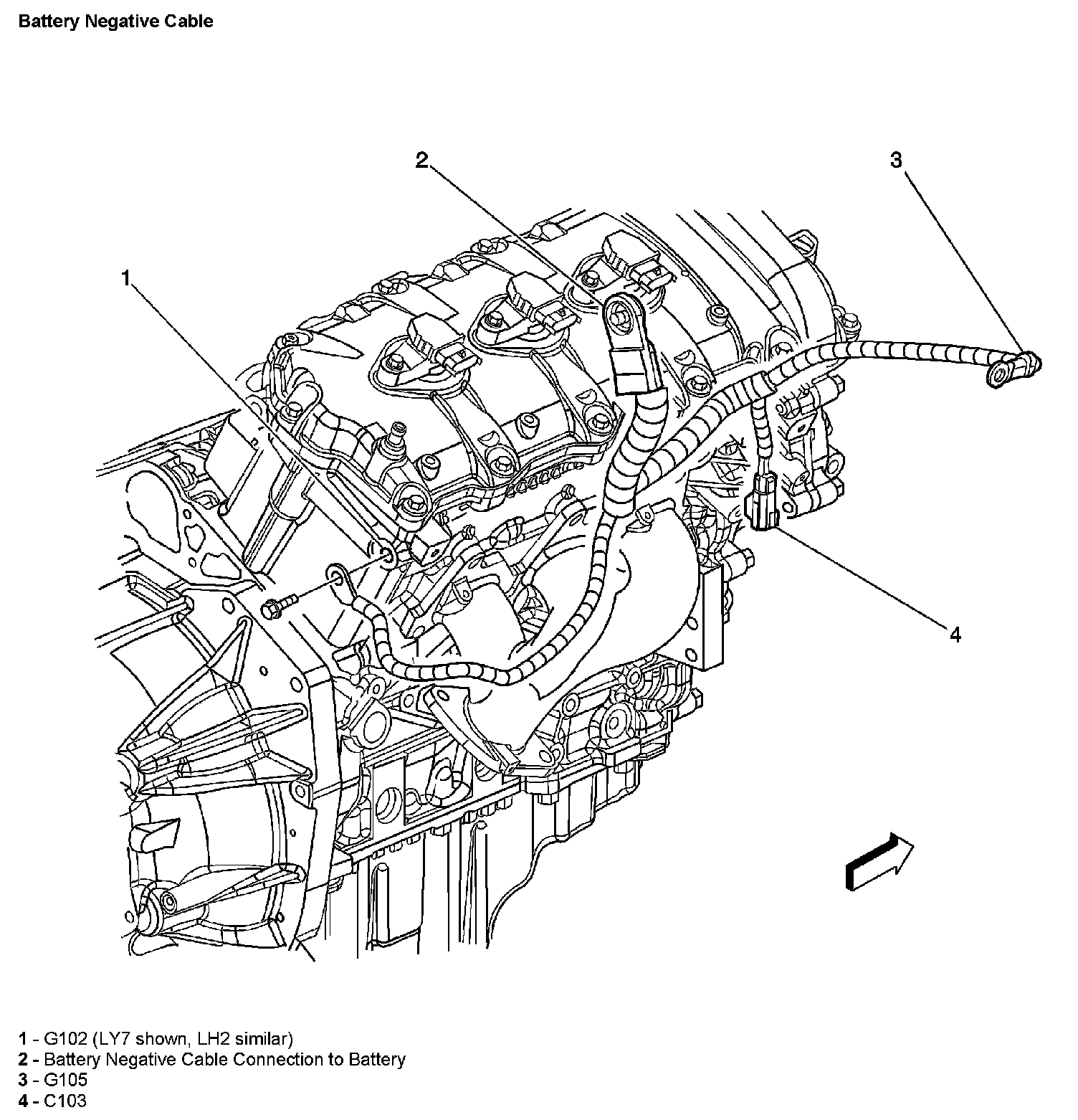 Battery Negative Cable

2

3

1

4

1 - G102 (LY7 shown, LH2 similar)
2 - Battery Negative Cable Connection to Battery
3 - G105
4 - C103