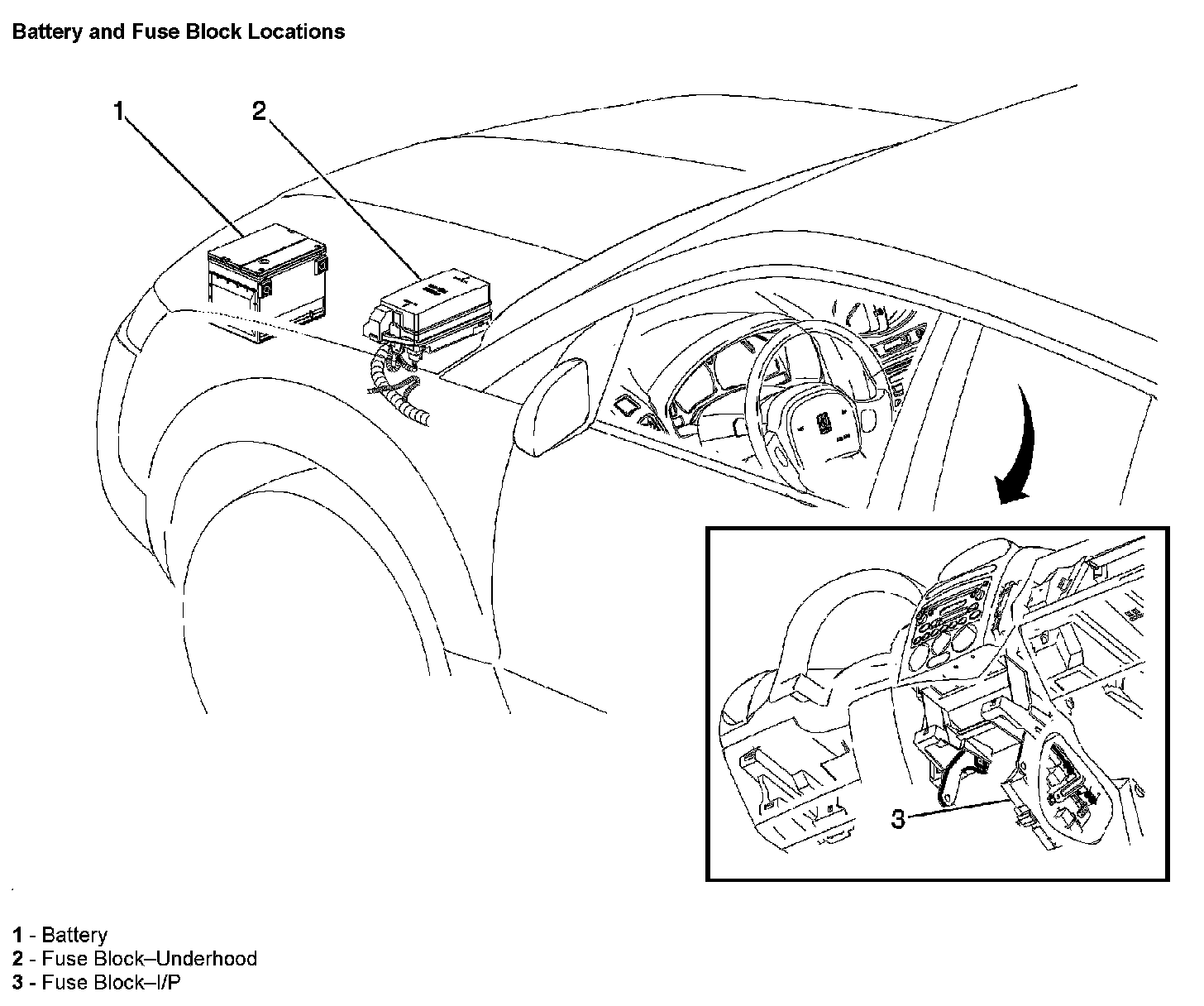 Battery and Fuse Block Locations

1

2

3

1 - Battery
2 - Fuse Block–Underhood
3 - Fuse Block–I/P