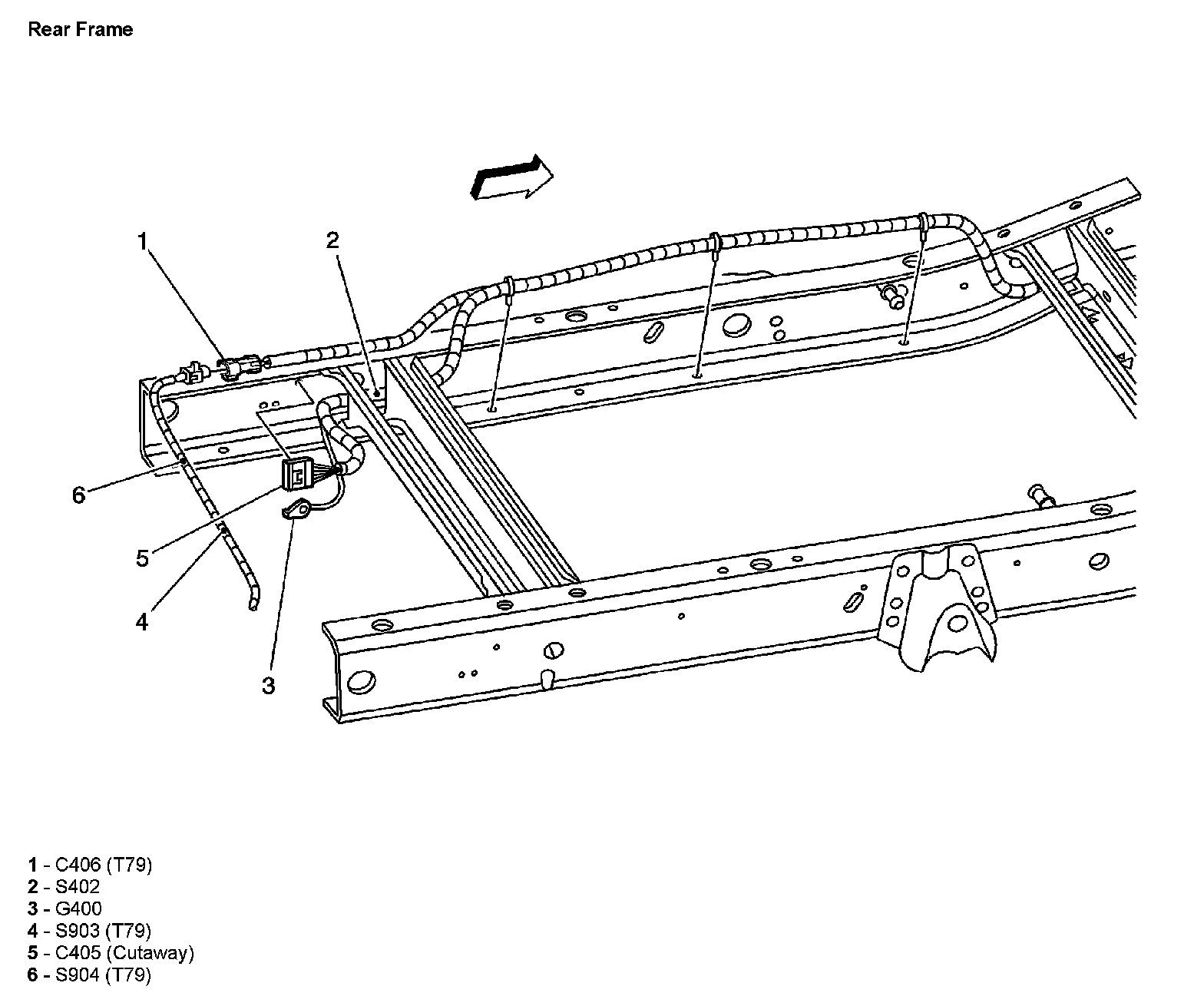 Rear Frame

1

2

6

5

4

3

1 - C406 (T79)
2 - S402
3 - G400
4 - S903 (T79)
5 - C405 (Cutaway)
6 - S904 (T79)