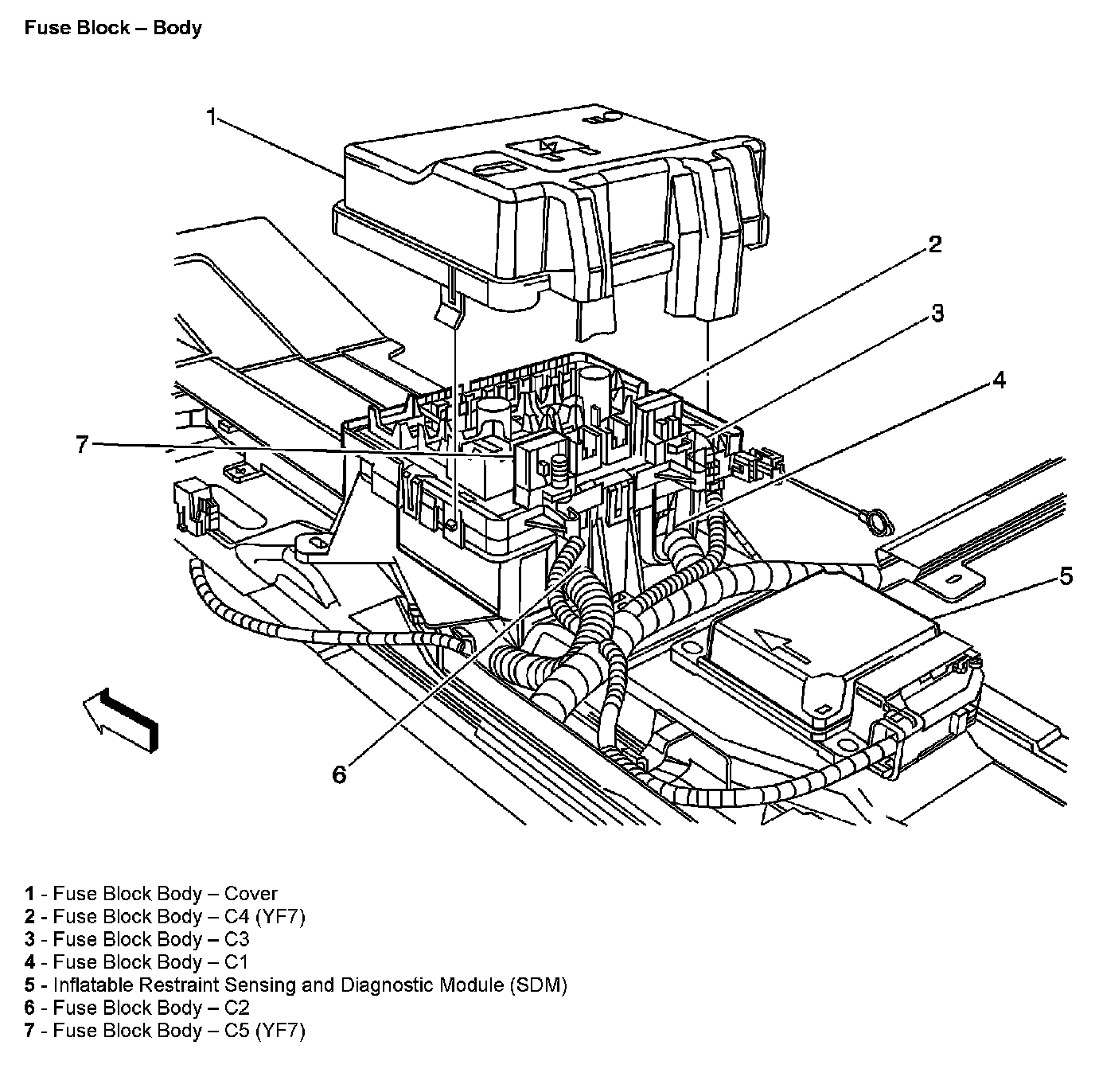 Fuse Block – Body

1

2

3

4

7

5

6

1 - Fuse Block Body – Cover
2 - Fuse Block Body – C4 (YF7)
3 - Fuse Block Body – C3
4 - Fuse Block Body – C1
5 - Inflatable Restraint Sensing and Diagnostic Module (SDM)
6 - Fuse Block Body – C2
7 - Fuse Block Body – C5 (YF7)