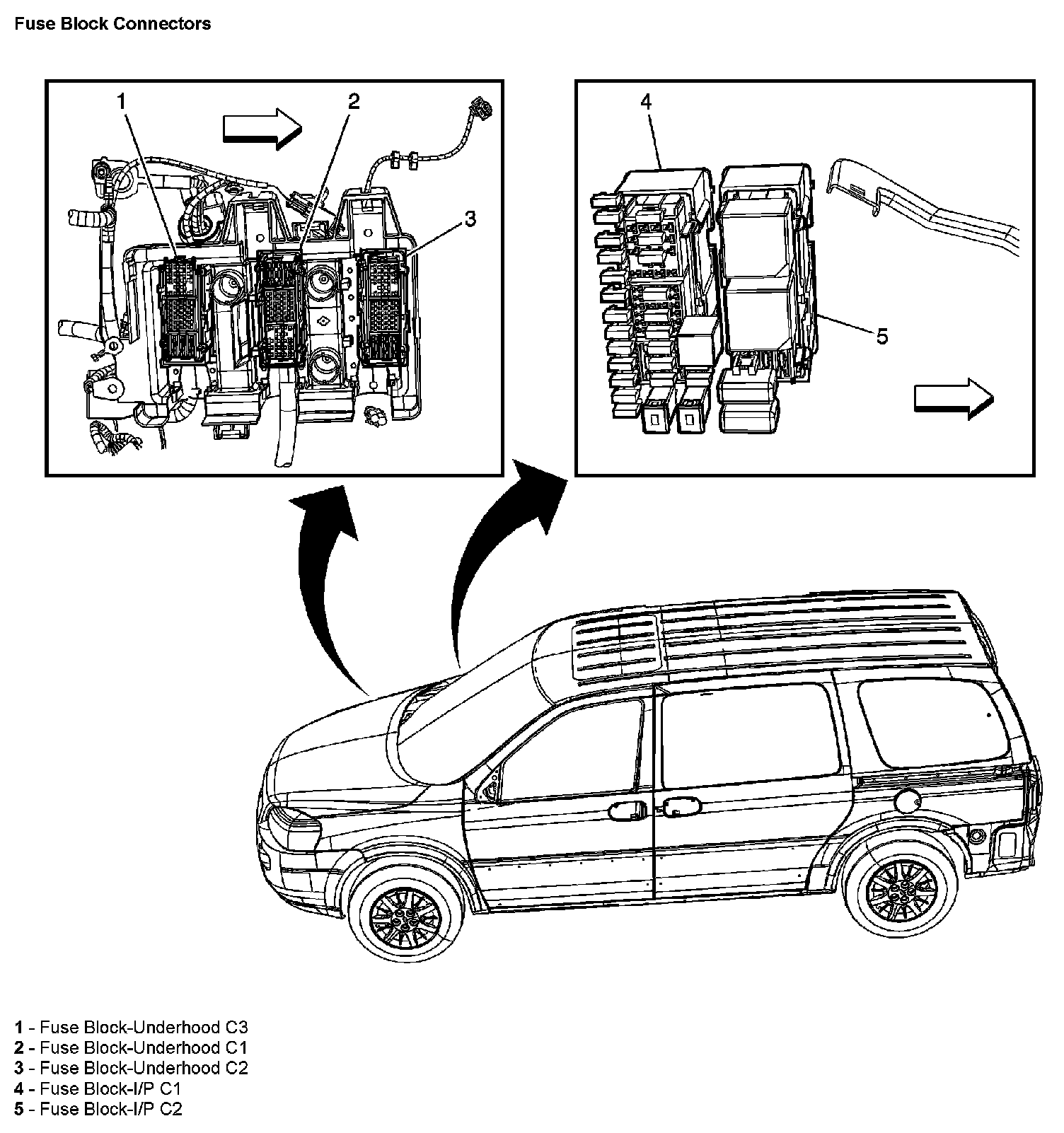 Fuse Block Connectors

1

2

3

4

5

1 - Fuse Block-Underhood C3
2 - Fuse Block-Underhood C1
3 - Fuse Block-Underhood C2
4 - Fuse Block-I/P C1
5 - Fuse Block-I/P C2